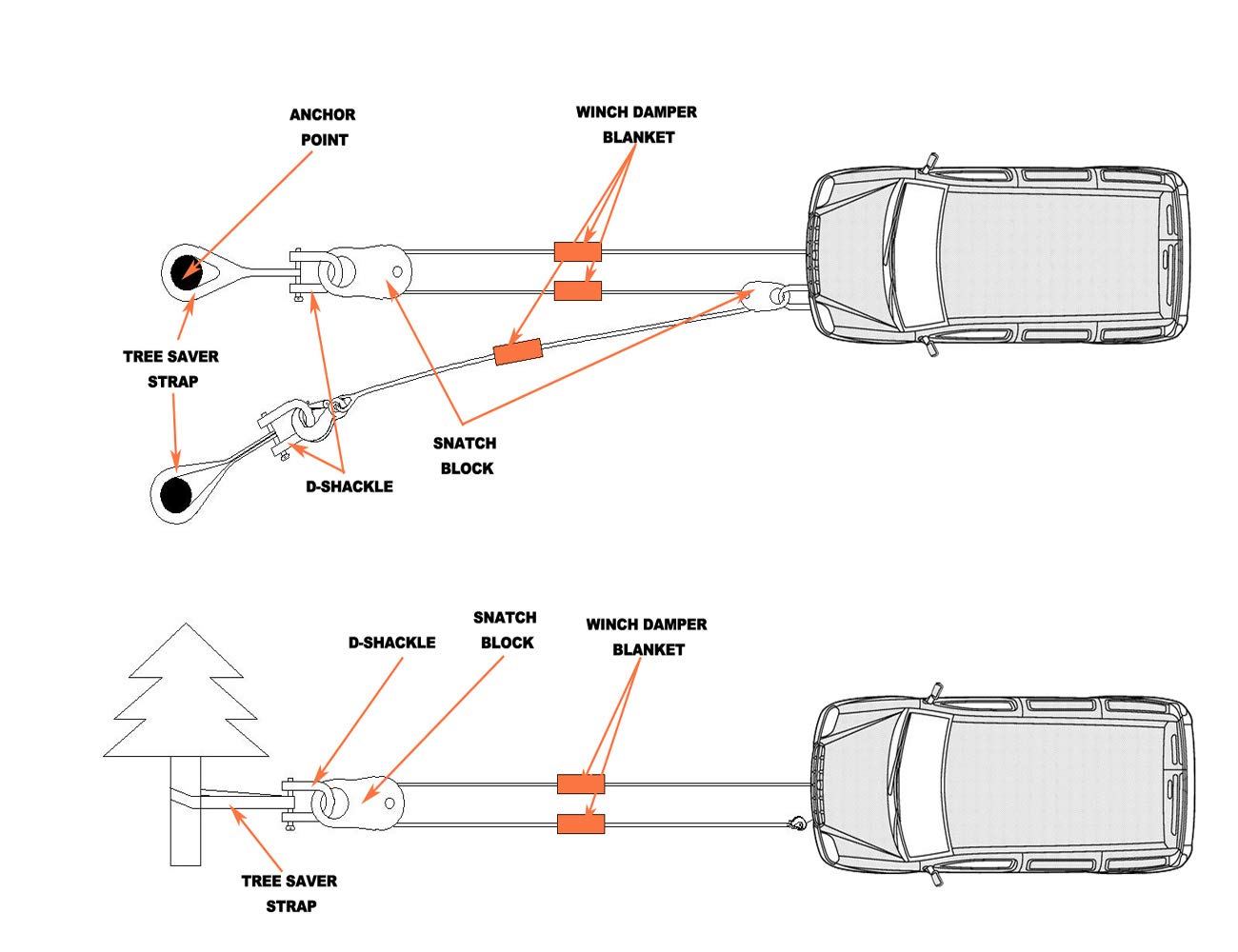 ANCHOR POINT

WINCH DAMPER BLANKET

TREE SAVER STRAP

SNATCH BLOCK

D-SHACKLE

D-SHACKLE

SNATCH BLOCK

WINCH DAMPER BLANKET

TREE SAVER STRAP