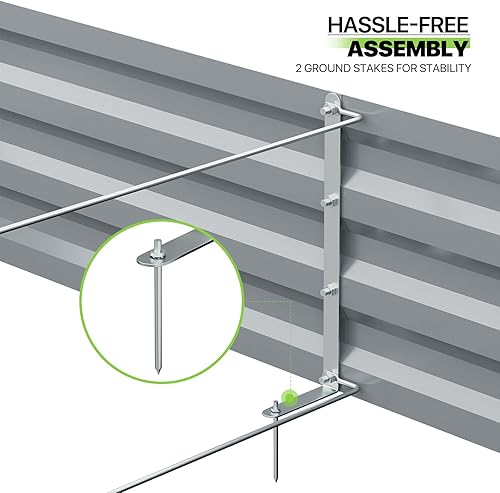 HASSLE-FREE
ASSEMBLY
2 GROUND STAKES FOR STABILITY