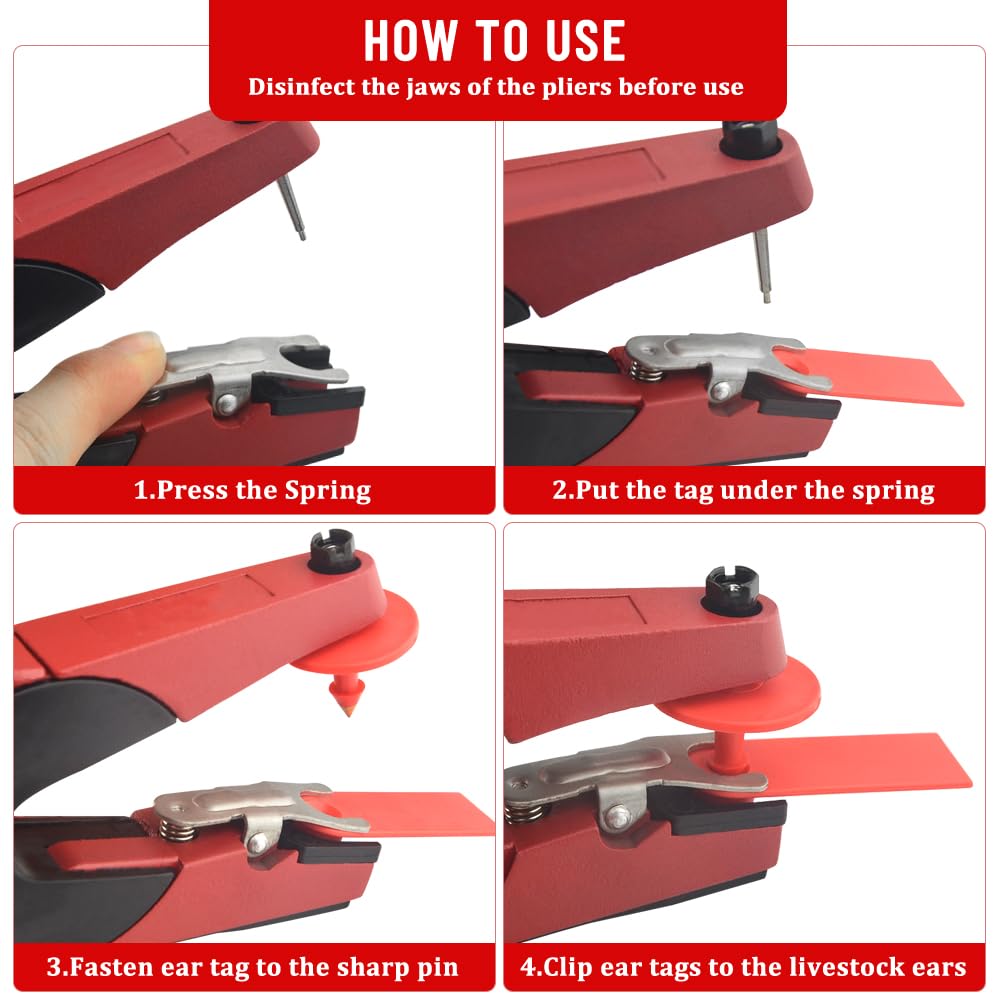 HOW TO USE
Disinfect the jaws of the pliers before use

1.Press the Spring

2.Put the tag under the spring

3.Fasten ear tag to the sharp pin

4.Clip ear tags to the livestock ears