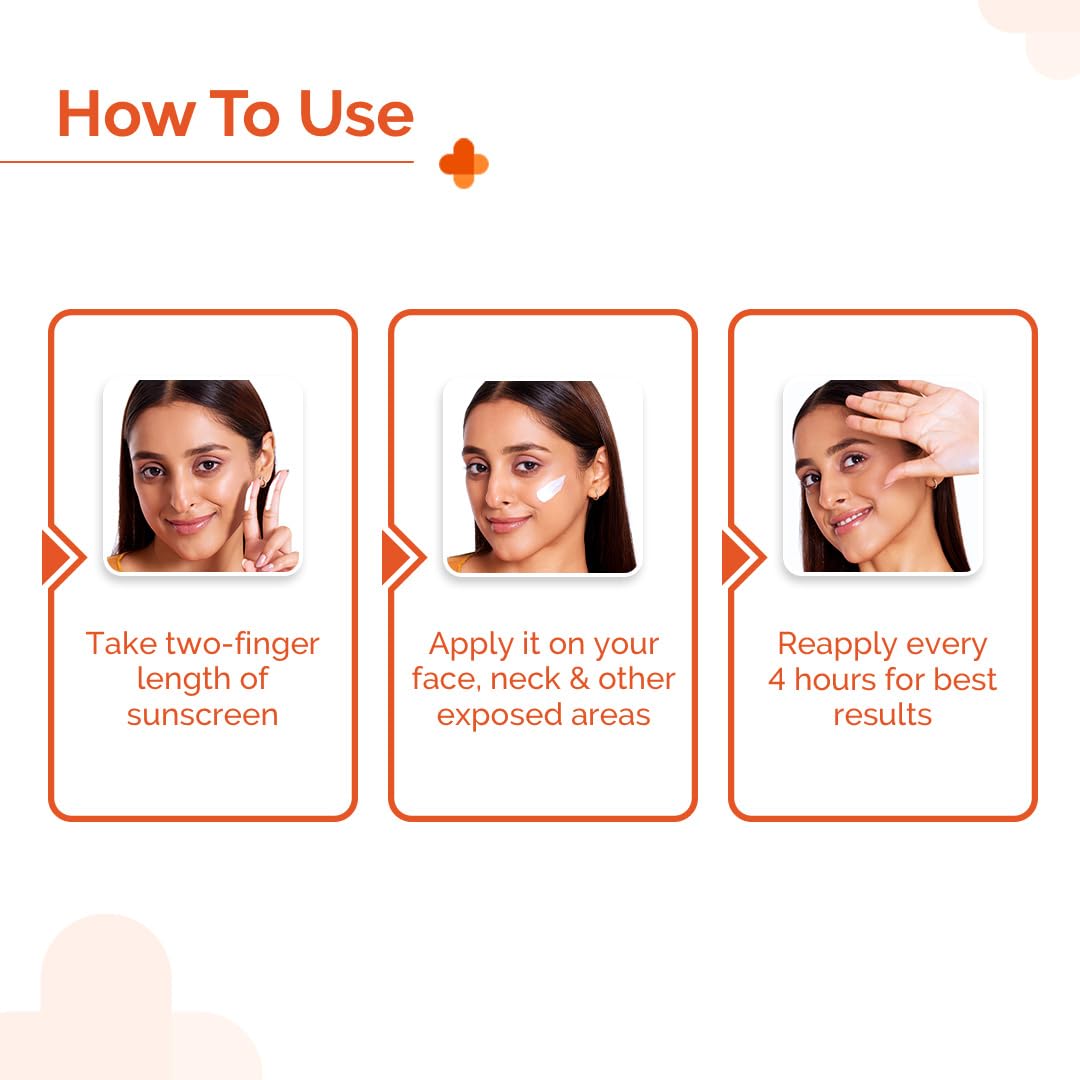 How To Use

Take two-finger length of sunscreen

Apply it on your face, neck & other exposed areas

Reapply every 4 hours for best results