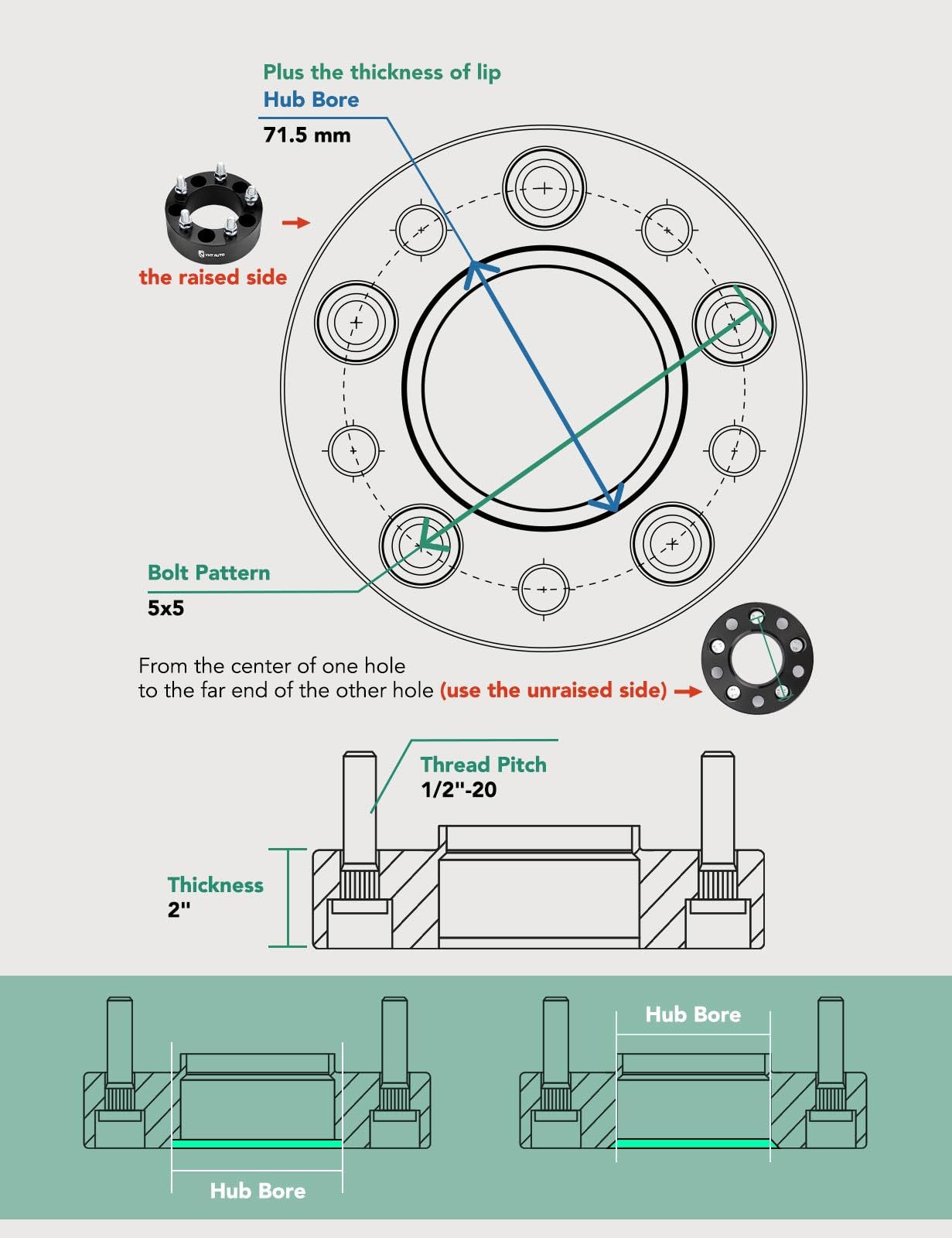 Plus the thickness of lip
Hub Bore
71.5 mm

VHT AUTO

the raised side

Bolt Pattern
5x5

From the center of one hole
to the far end of the other hole (use the unraised side)

Thread Pitch
1/2"-20

Thickness
2"

Hub Bore

Hub Bore