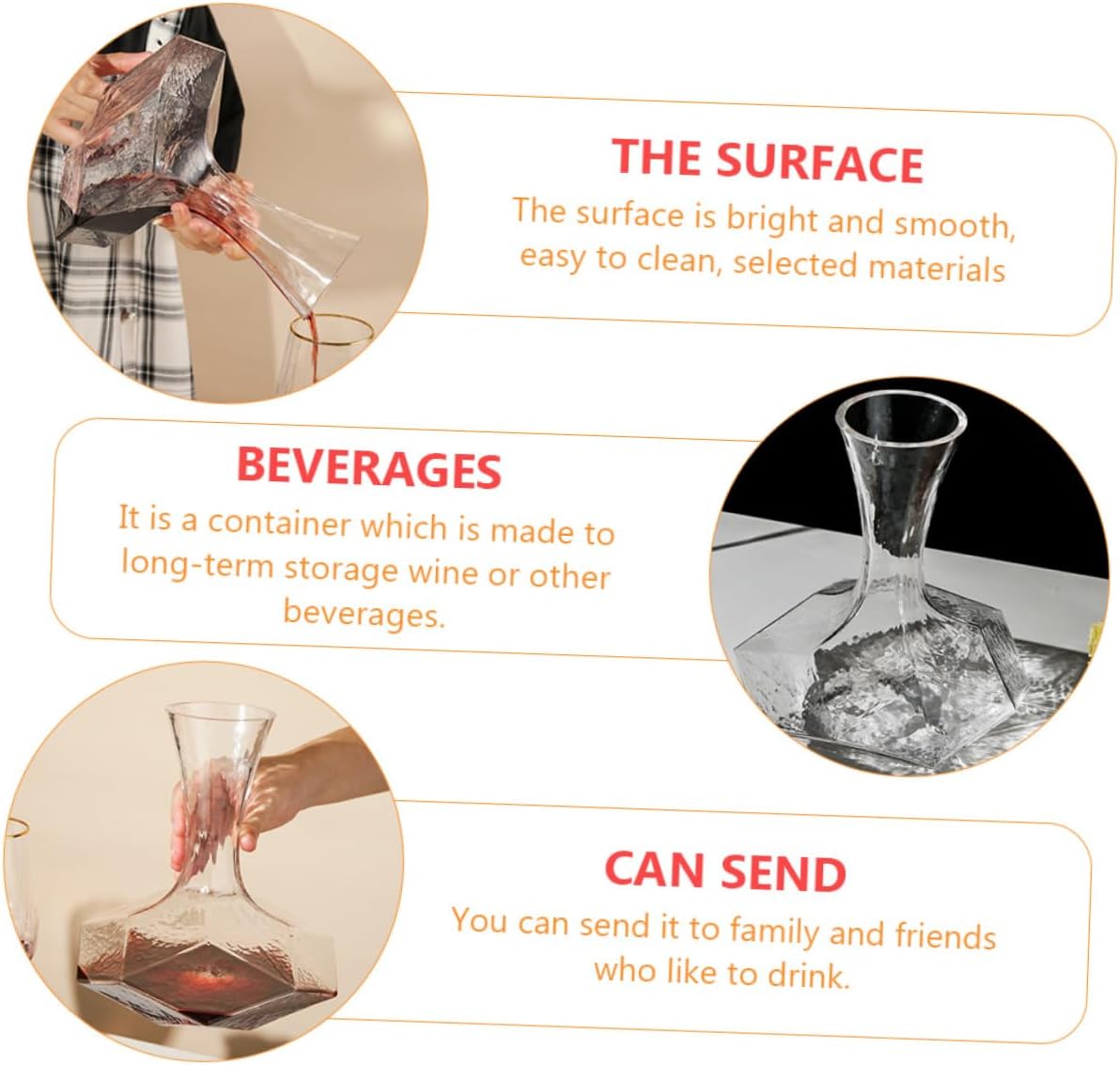 THE SURFACE

The surface is bright and smooth, easy to clean, selected materials

BEVERAGES

It is a container which is made to long-term storage wine or other beverages.

CAN SEND

You can send it to family and friends who like to drink.