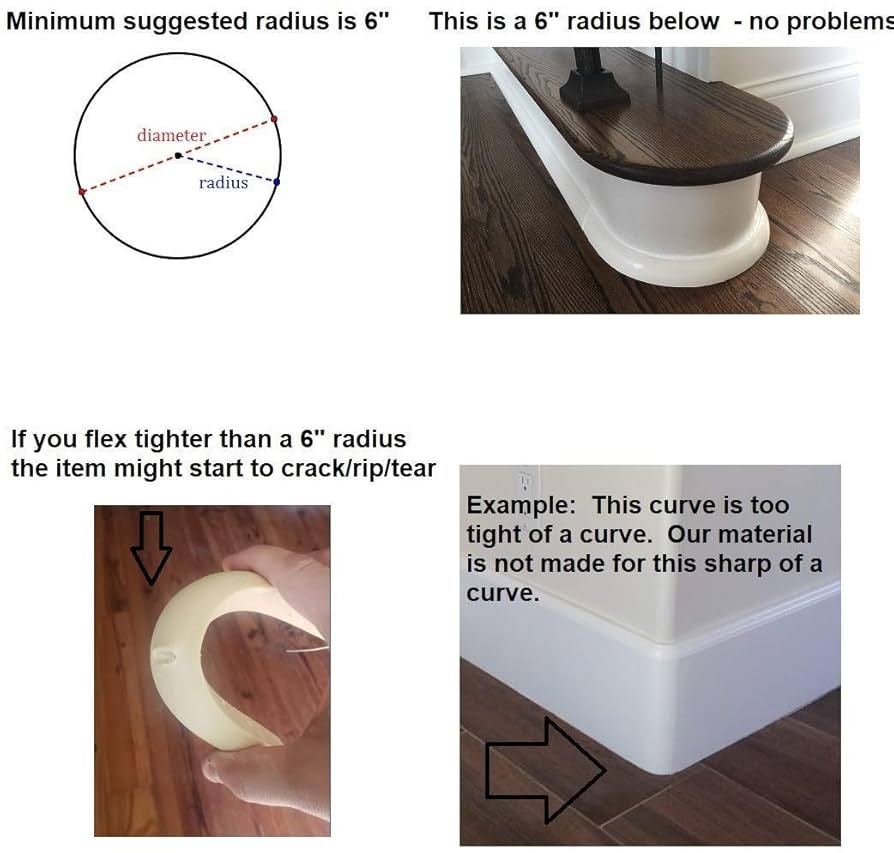 Minimum suggested radius is 6"

diameter

radius

This is a 6" radius below - no problems

If you flex tighter than a 6" radius the item might start to crack/rip/tear

Example: This curve is too tight of a curve. Our material is not made for this sharp of a curve.