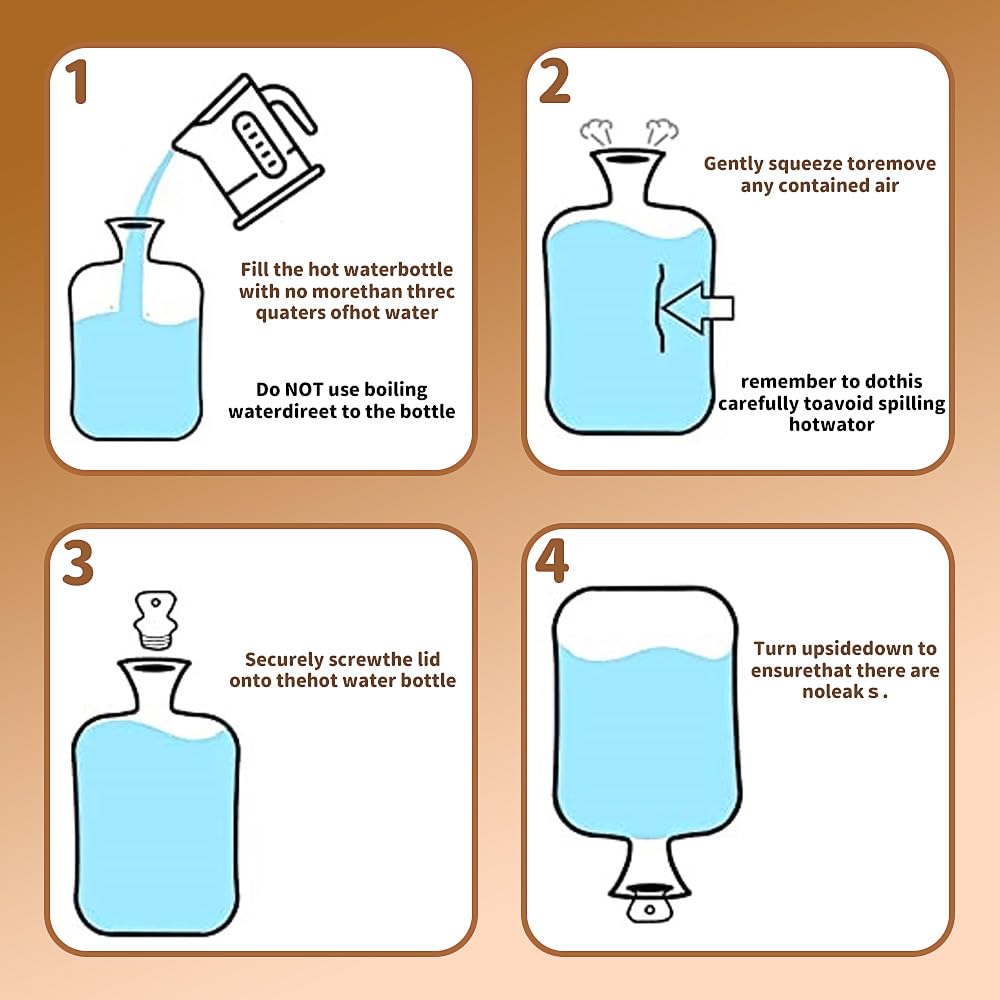 1

Fill the hot waterbottle with no morethan threc quaters ofhot water

Do NOT use boiling waterdireet to the bottle

2

Gently squeeze toremove any contained air

remember to dothis carefully toavoid spilling hotwator

3

Securely screwthe lid onto thehot water bottle

4

Turn upsidedown to ensurethat there are noleak s .