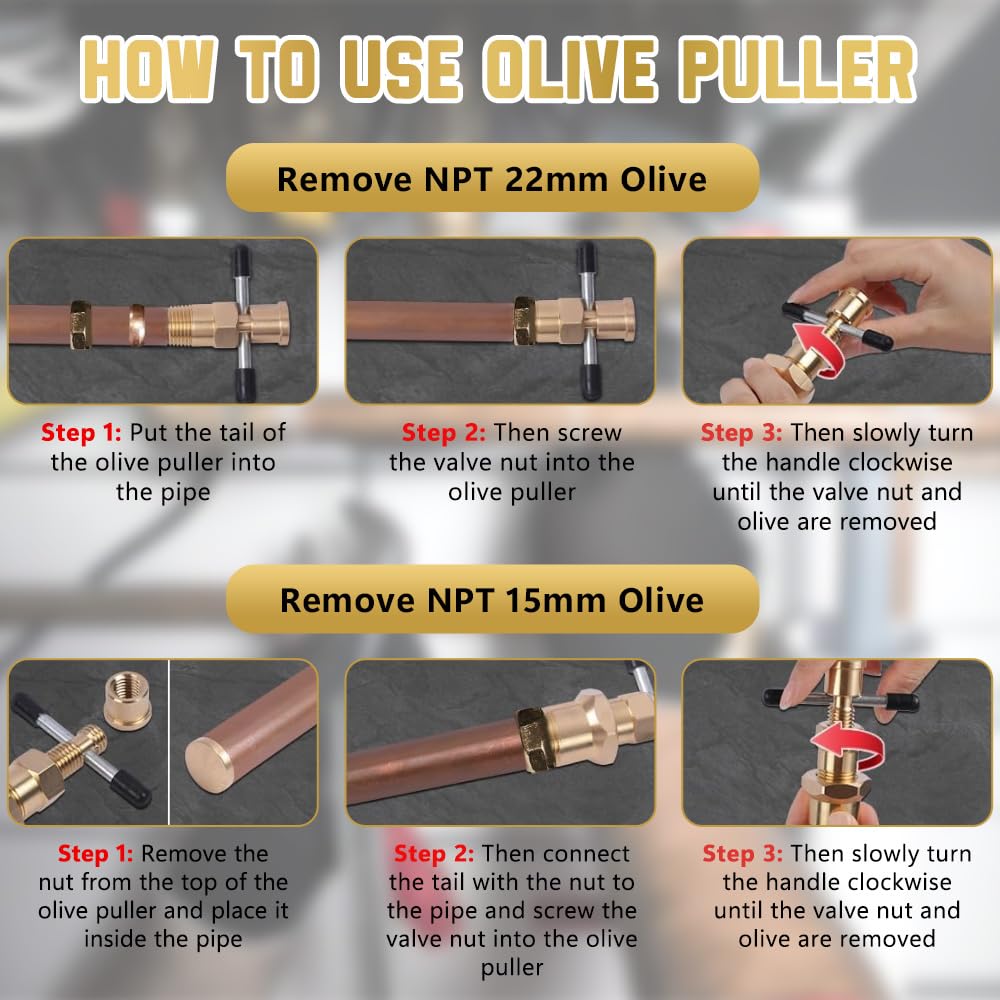 HOW TO USE OLIVE PULLER

Remove NPT 22mm Olive

Step 1: Put the tail of the olive puller into the pipe

Step 2: Then screw the valve nut into the olive puller

Step 3: Then slowly turn the handle clockwise until the valve nut and olive are removed

Remove NPT 15mm Olive

Step 1: Remove the nut from the top of the olive puller and place it inside the pipe

Step 2: Then connect the tail with the nut to the pipe and screw the valve nut into the olive puller

Step 3: Then slowly turn the handle clockwise until the valve nut and olive are removed