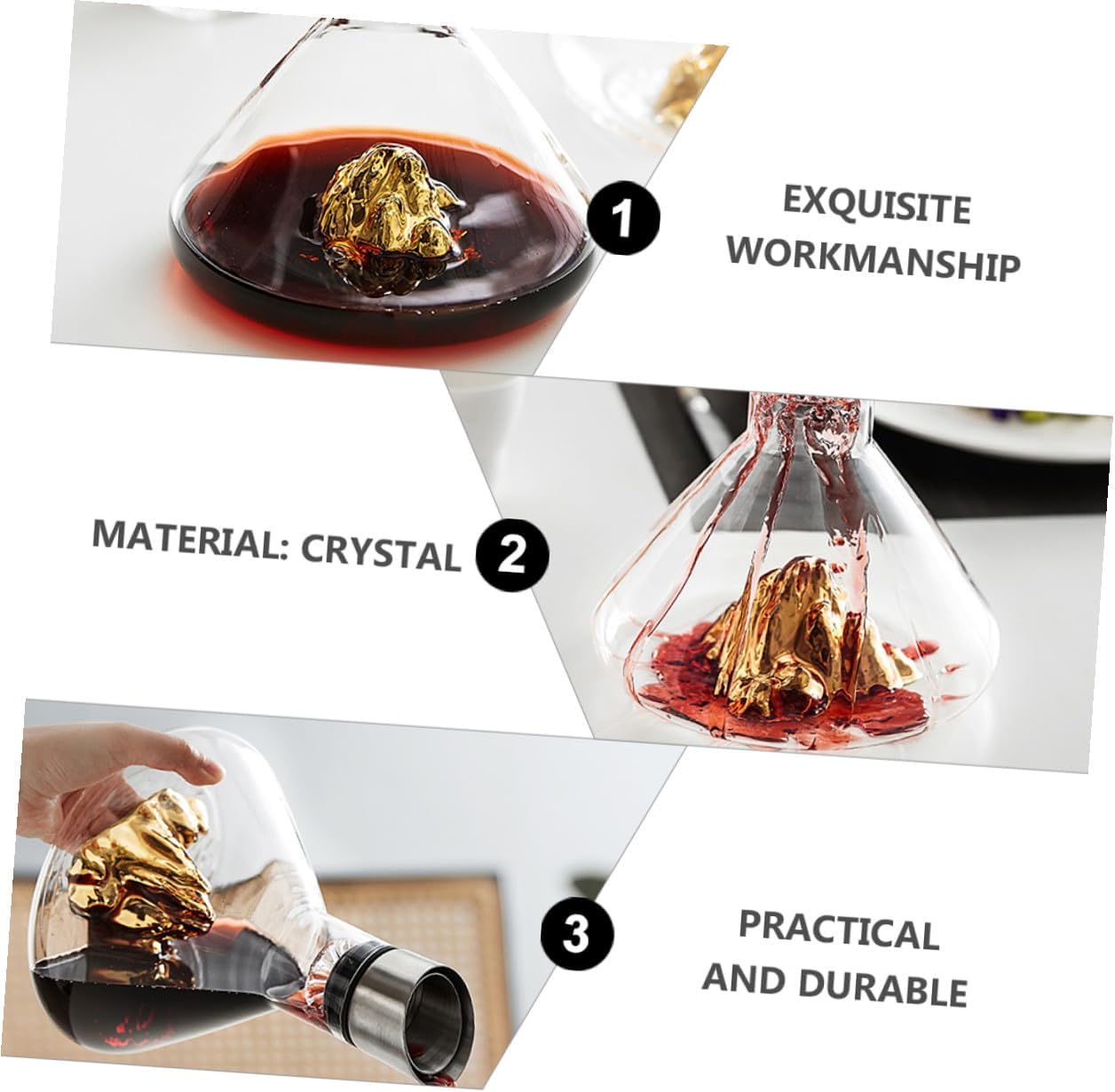 1

EXQUISITE WORKMANSHIP

MATERIAL: CRYSTAL

2

3

PRACTICAL AND DURABLE