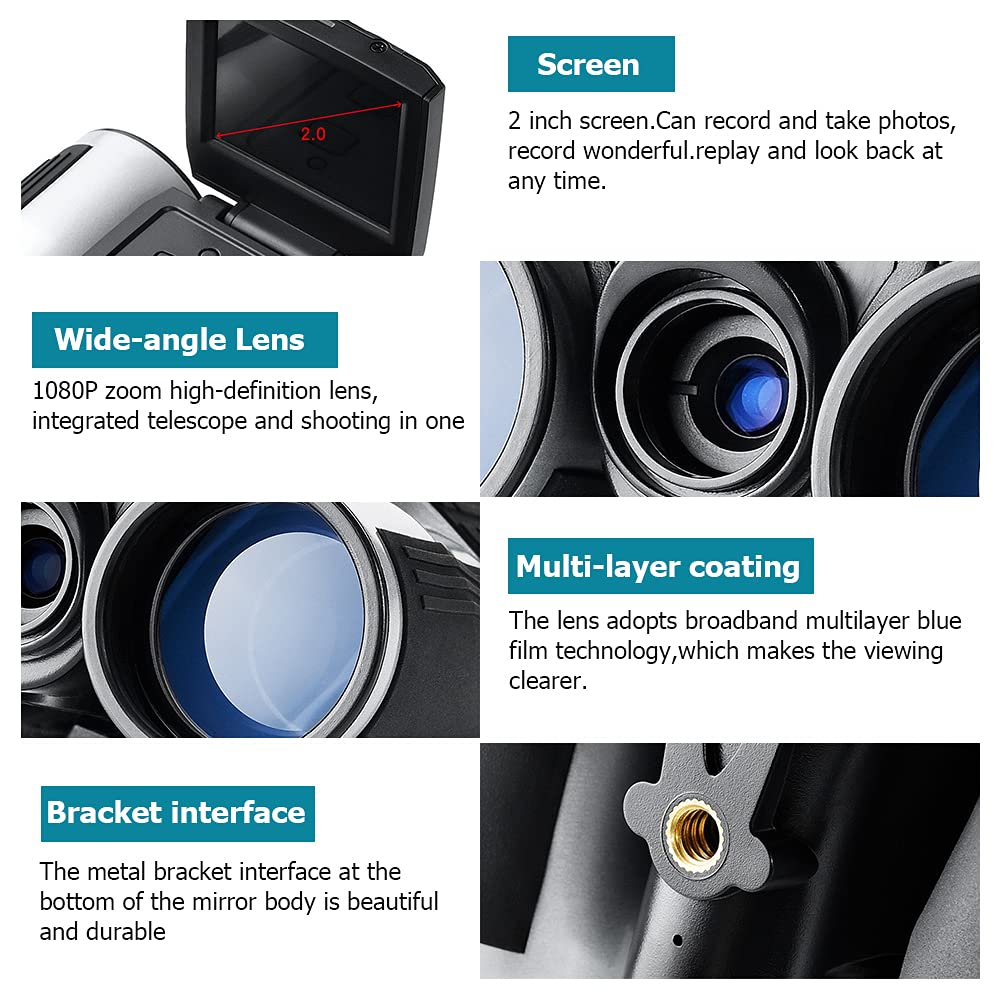 2.0

Screen

2 inch screen.Can record and take photos, record wonderful.replay and look back at any time.

Wide-angle Lens

1080P zoom high-definition lens, integrated telescope and shooting in one

Multi-layer coating

The lens adopts broadband multilayer blue film technology,which makes the viewing clearer.

Bracket interface

The metal bracket interface at the bottom of the mirror body is beautiful and durable