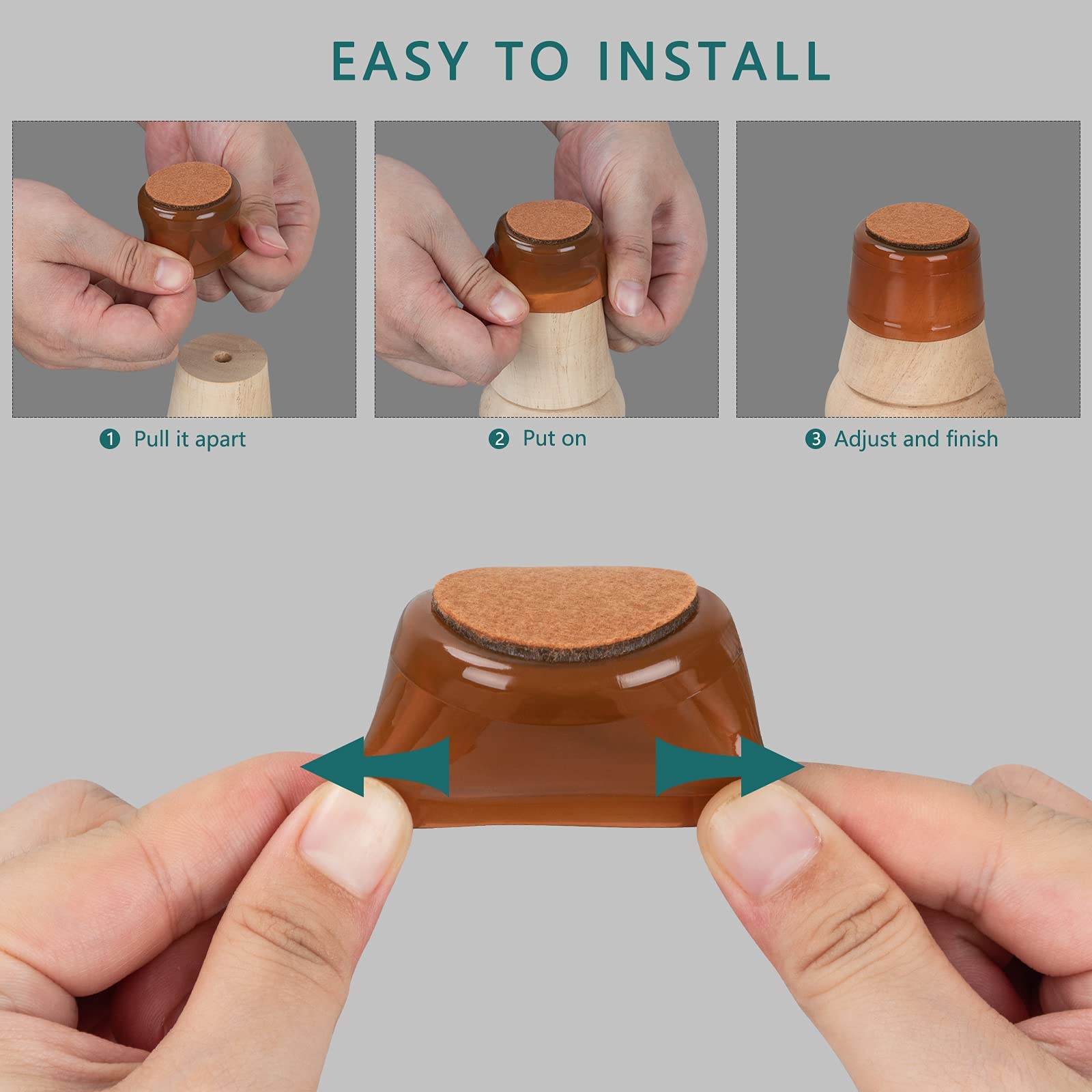 EASY TO INSTALL

1 Pull it apart

2 Put on

3 Adjust and finish