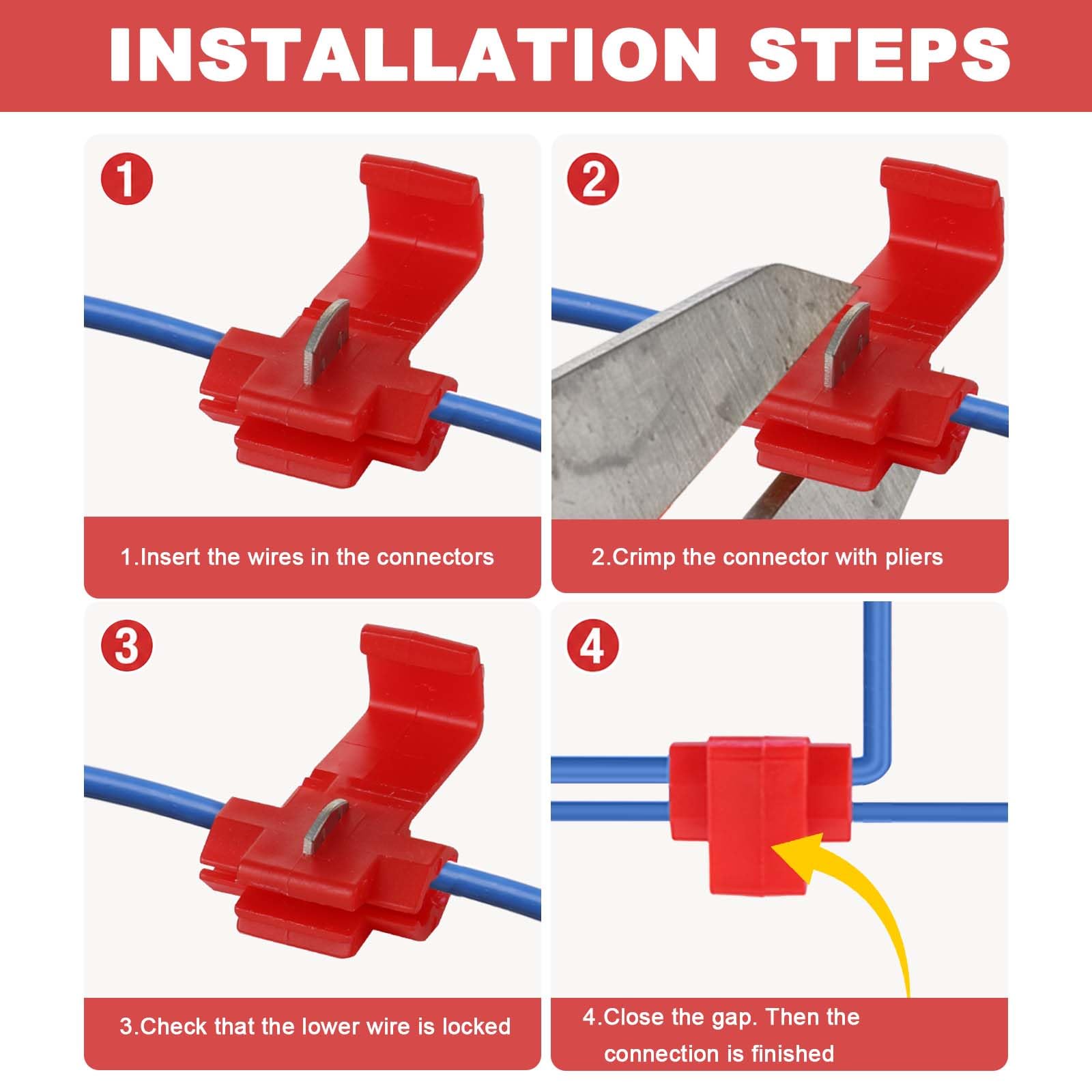 INSTALLATION STEPS

1

1.Insert the wires in the connectors

2

2.Crimp the connector with pliers

3

3.Check that the lower wire is locked

4

4.Close the gap. Then the connection is finished