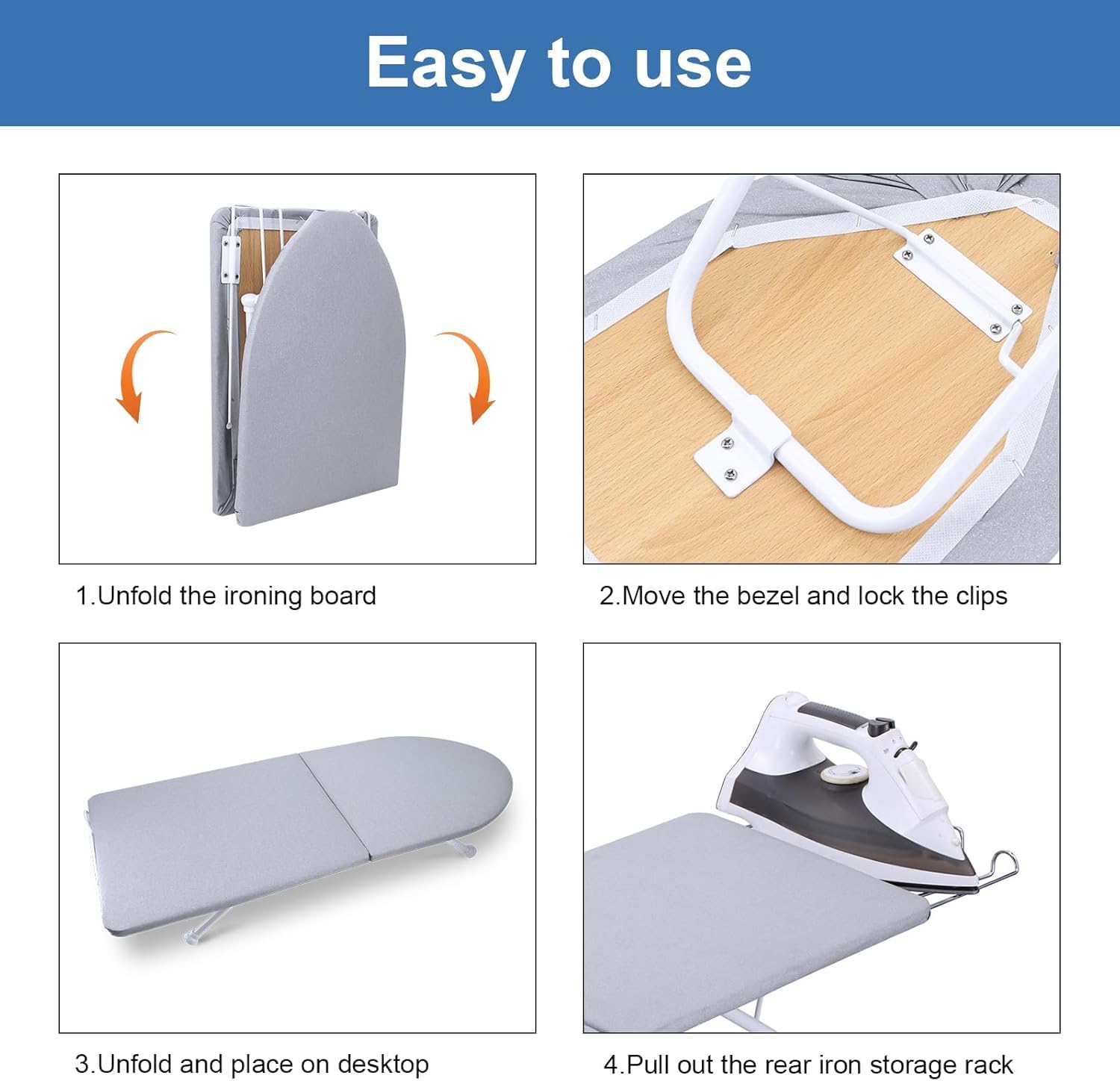 Easy to use

1.Unfold the ironing board

2.Move the bezel and lock the clips

3.Unfold and place on desktop

4.Pull out the rear iron storage rack