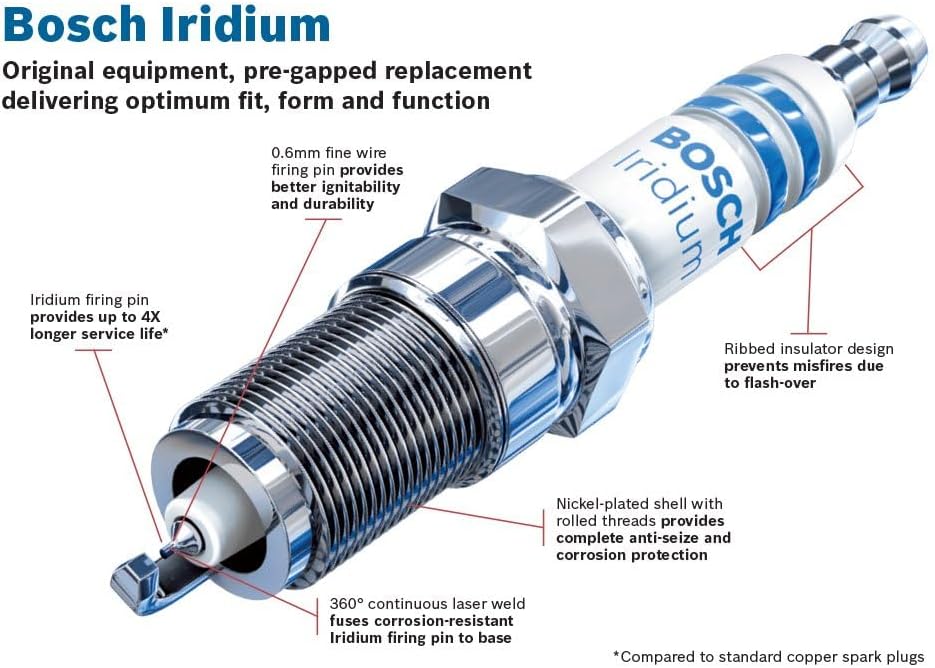 Bosch Iridium

Original equipment, pre-gapped replacement delivering optimum fit, form and function

0.6mm fine wire firing pin provides better ignitability and durability

BOSCH
Iridium

Iridium firing pin provides up to 4X longer service life*

Ribbed insulator design prevents misfires due to flash-over

Nickel-plated shell with rolled threads provides complete anti-seize and corrosion protection

360° continuous laser weld fuses corrosion-resistant Iridium firing pin to base

*Compared to standard copper spark plugs