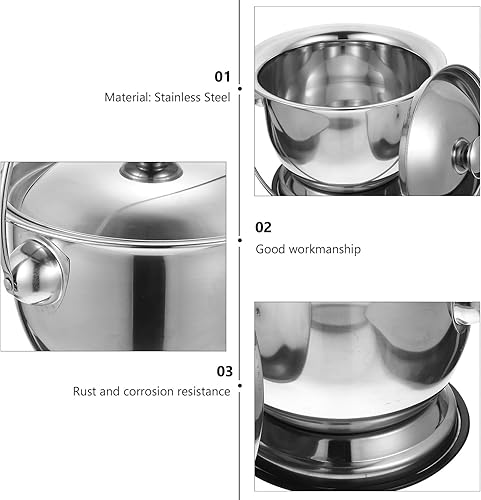 01
Material: Stainless Steel

02
Good workmanship

03
Rust and corrosion resistance