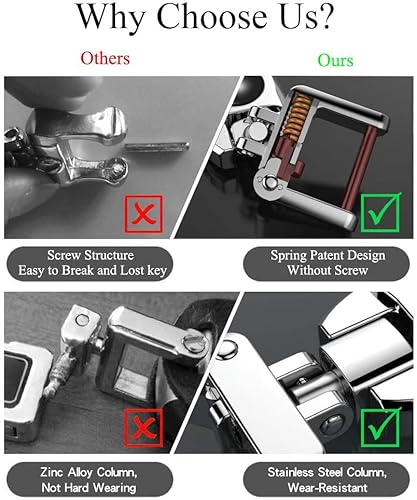 Why Choose Us?

Others

Ours

Screw Structure
Easy to Break and Lost key

Spring Patent Design
Without Screw

Zinc Alloy Column,
Not Hard Wearing

Stainless Steel Column,
Wear-Resistant