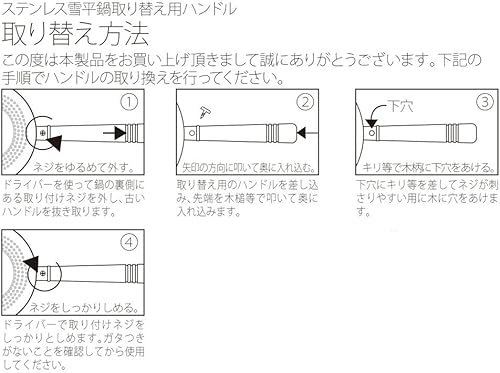 ステンレス雪平鍋取り替え用ハンドル
取り替え方法

この度は本製品をお買い上げ頂きまして誠にありがとうございます。下記の手順でハンドルの取り換えを行ってください。

①
ネジをゆるめて外す。
ドライバーを使って鍋の裏側にある取り付けネジを外し、古いハンドルを抜き取ります。

②
矢印の方向に叩いて奥に入れ込む。
取り替え用のハンドルを差し込み、先端を木槌等で叩いて奥に入れ込みます。

③
下穴
キリ等で木柄に下穴をあける。
下穴にキリ等を差してネジが刺さりやすい用に木に穴をあけます。

④
ネジをしっかりしめる。
ドライバーで取り付けネジをしっかりとしめます。ガタつきがないことを確認してから使用してください。