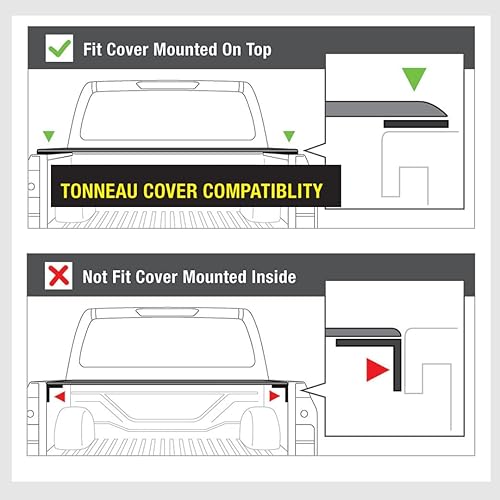 Fit Cover Mounted On Top

TONNEAU COVER COMPATIBLITY

Not Fit Cover Mounted Inside