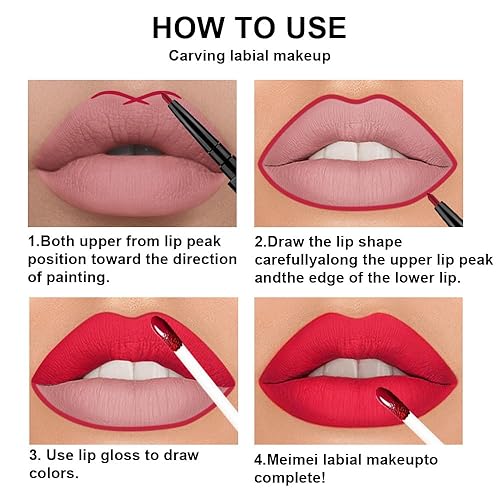 HOW TO USE
Carving labial makeup

1.Both upper from lip peak position toward the direction of painting.

2.Draw the lip shape carefullyalong the upper lip peak andthe edge of the lower lip.

3. Use lip gloss to draw colors.

4.Meimei labial makeupto complete!