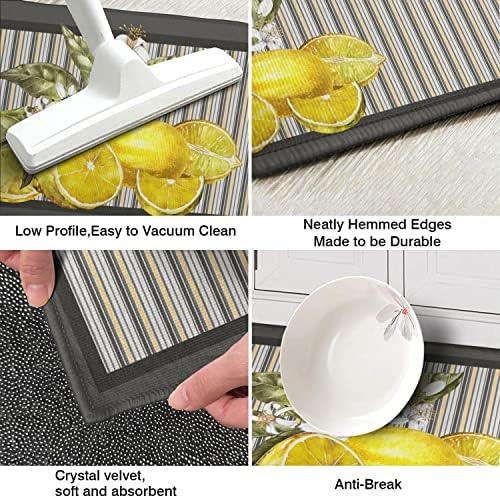 Low Profile,Easy to Vacuum Clean

Neatly Hemmed Edges
Made to be Durable

Crystal velvet,
soft and absorbent

Anti-Break