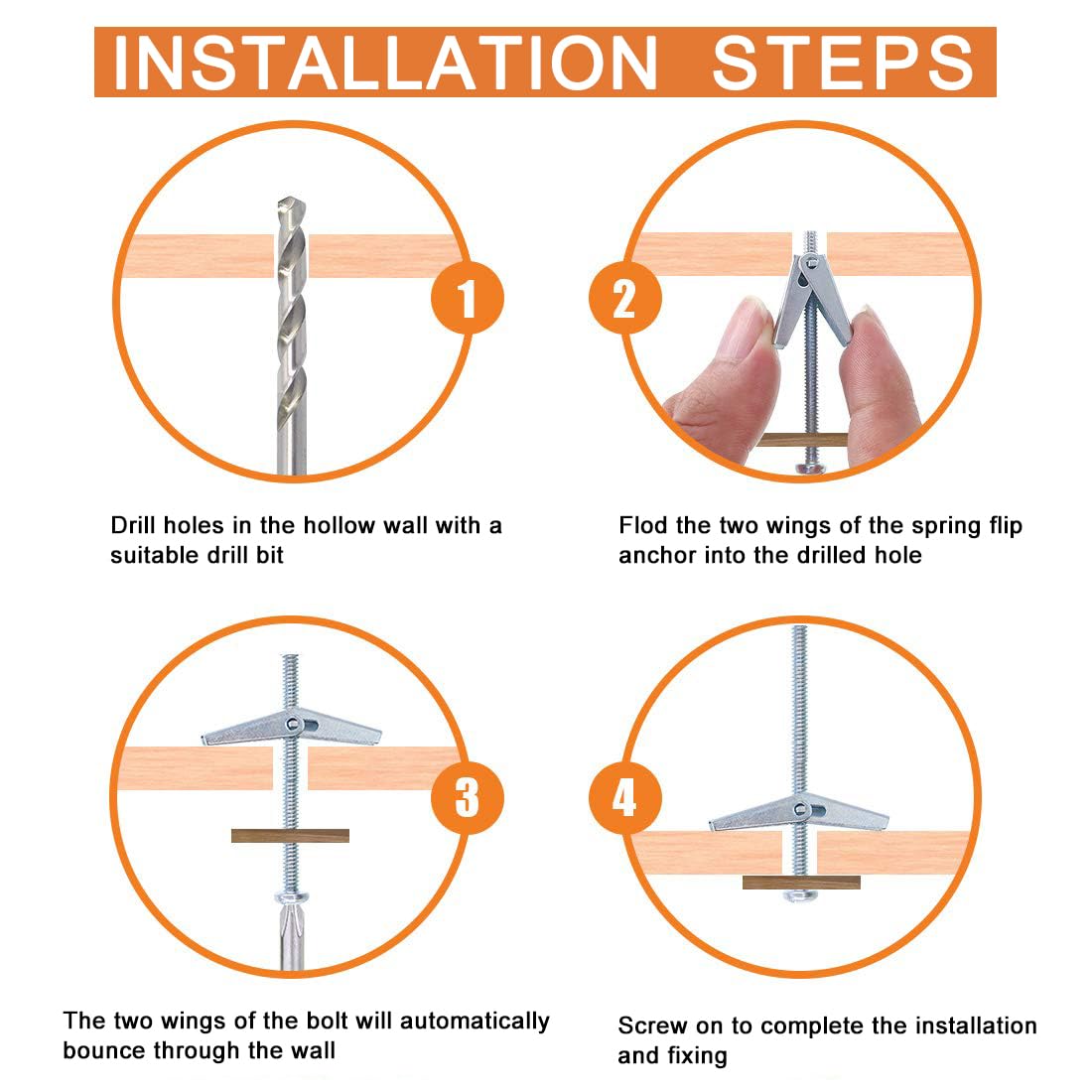 INSTALLATION STEPS

1

Drill holes in the hollow wall with a suitable drill bit

2

Flod the two wings of the spring flip anchor into the drilled hole

3

The two wings of the bolt will automatically bounce through the wall

4

Screw on to complete the installation and fixing