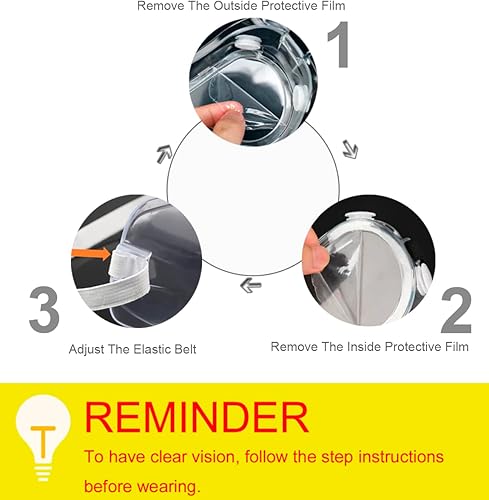 Remove The Outside Protective Film

1

2

Remove The Inside Protective Film

3

Adjust The Elastic Belt

REMINDER

To have clear vision, follow the step instructions before wearing.