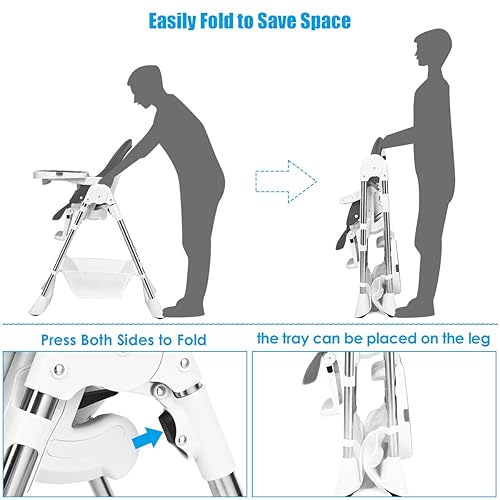 Easily Fold to Save Space

Press Both Sides to Fold

the tray can be placed on the leg