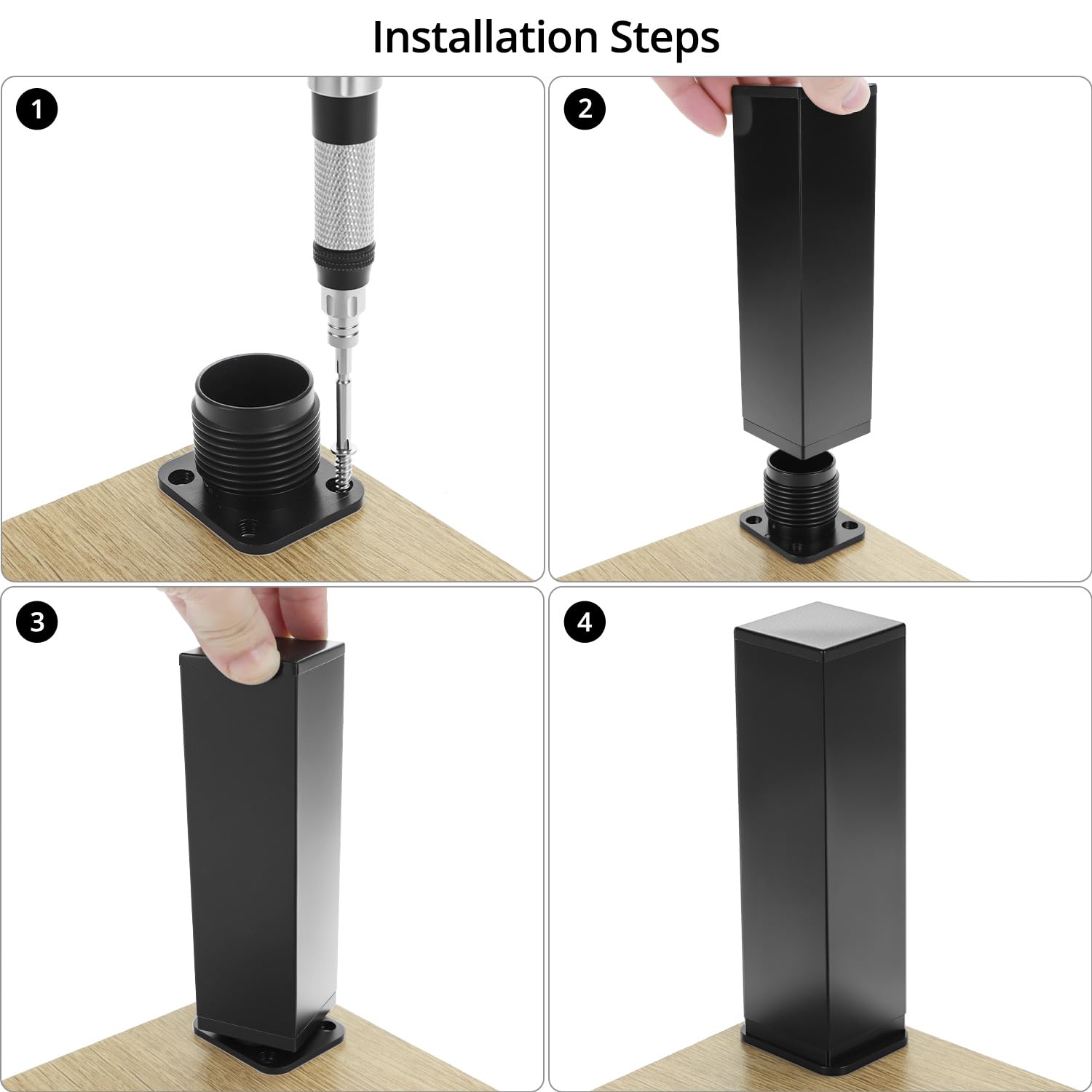 Installation Steps

1

2

3

4