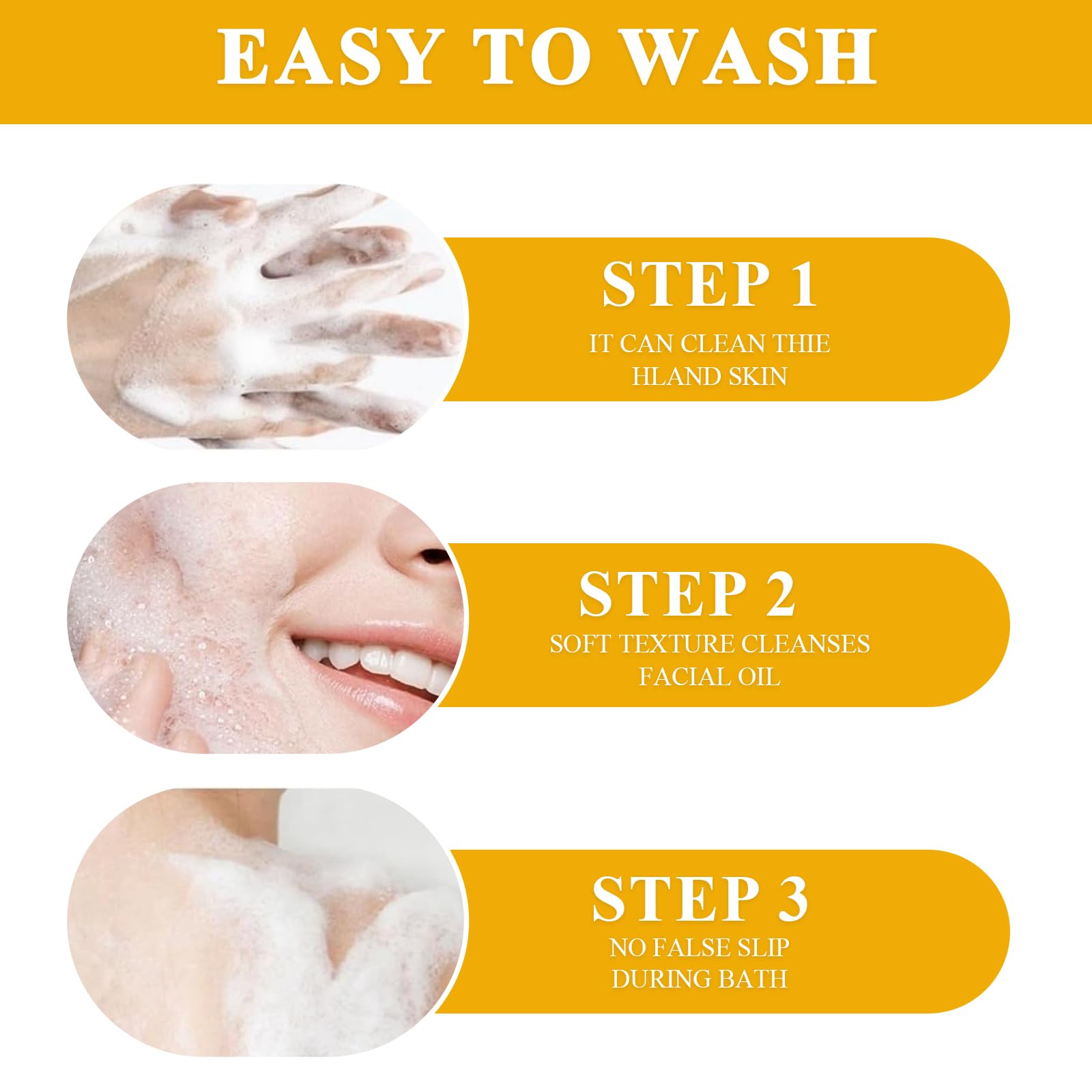 EASY TO WASH

STEP 1
IT CAN CLEAN THIE HLAND SKIN

STEP 2
SOFT TEXTURE CLEANSES FACIAL OIL

STEP 3
NO FALSE SLIP DURING BATH