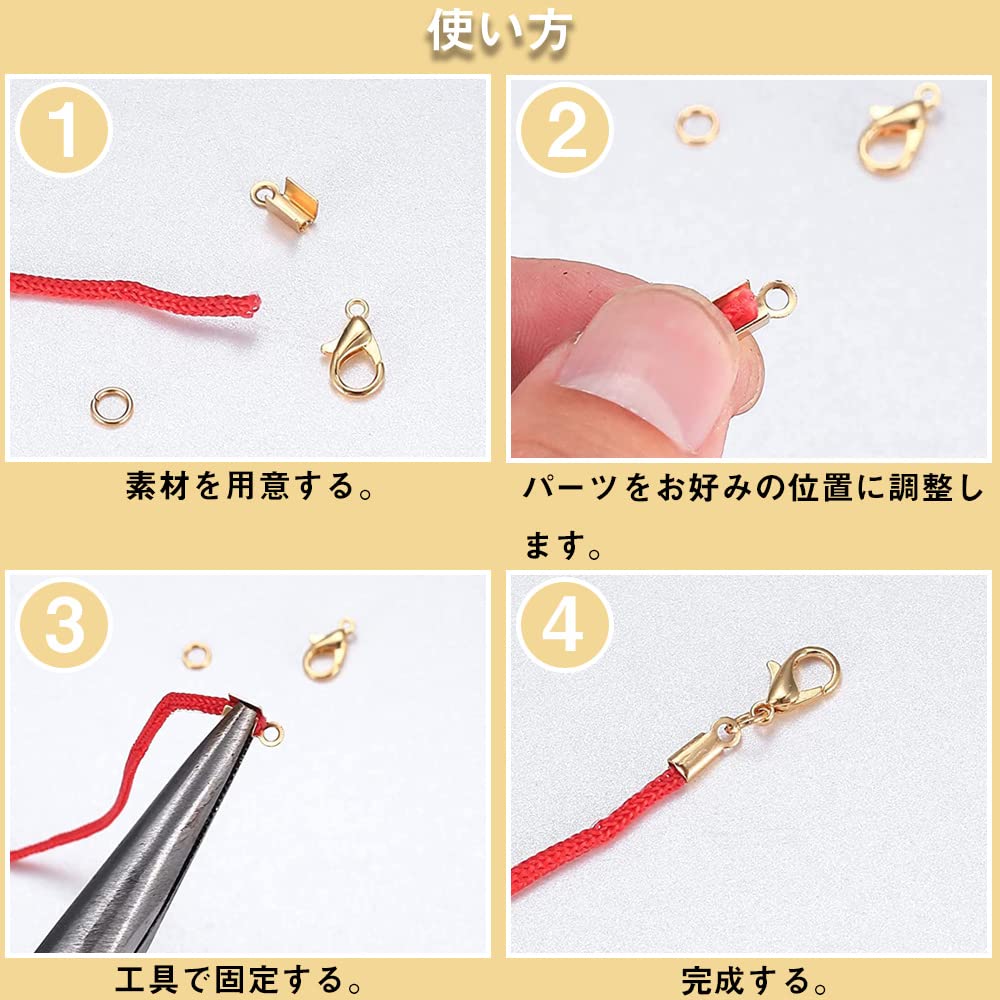 使い方

1

素材を用意する。

2

パーツをお好みの位置に調整します。

3

工具で固定する。

4

完成する。