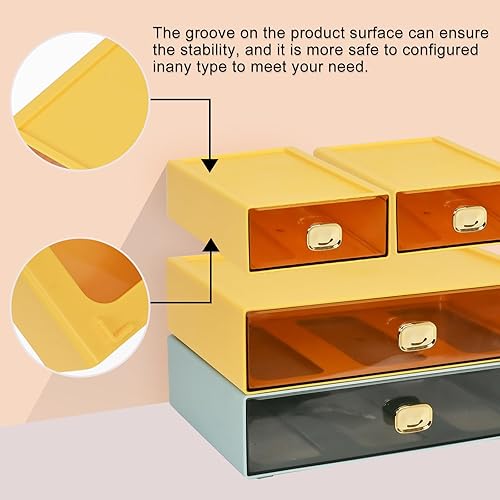 The groove on the product surface can ensure the stability, and it is more safe to configured inany type to meet your need.