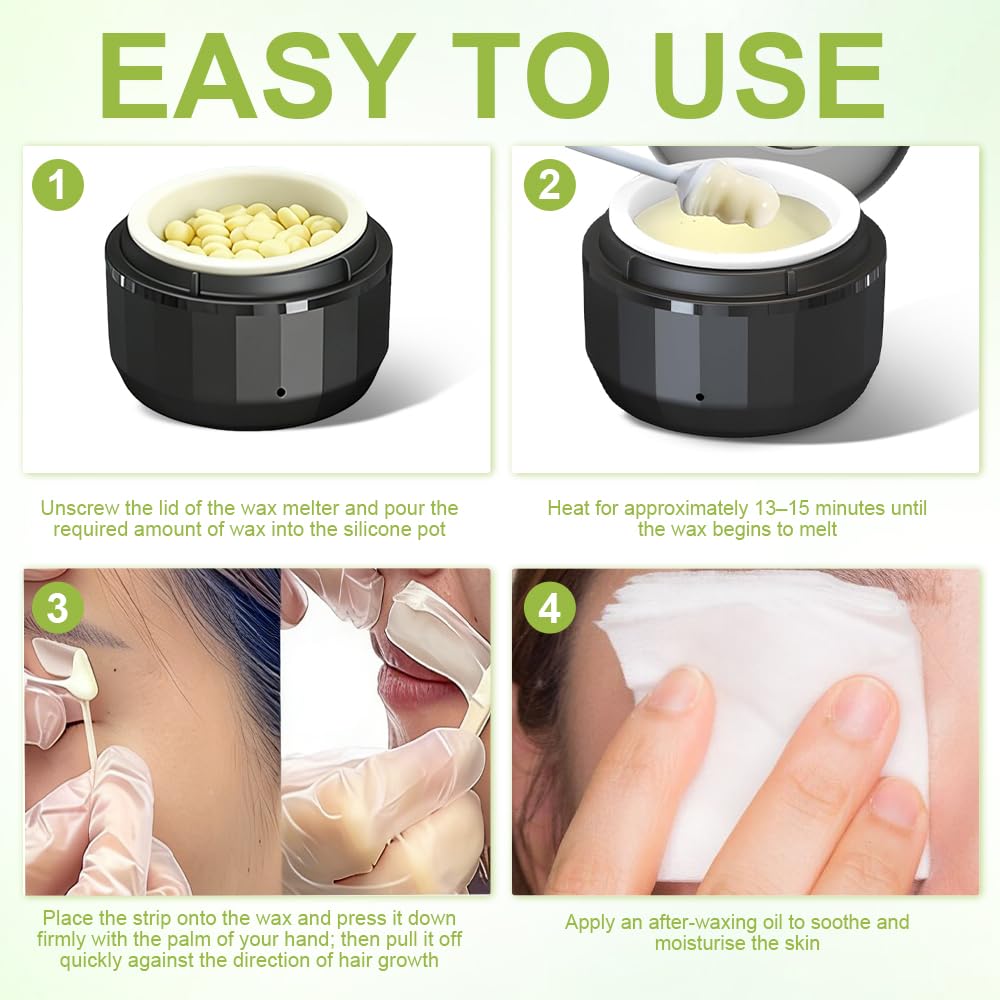 EASY TO USE

1

Unscrew the lid of the wax melter and pour the required amount of wax into the silicone pot

2

Heat for approximately 13–15 minutes until the wax begins to melt

3

Place the strip onto the wax and press it down firmly with the palm of your hand; then pull it off quickly against the direction of hair growth

4

Apply an after-waxing oil to soothe and moisturise the skin