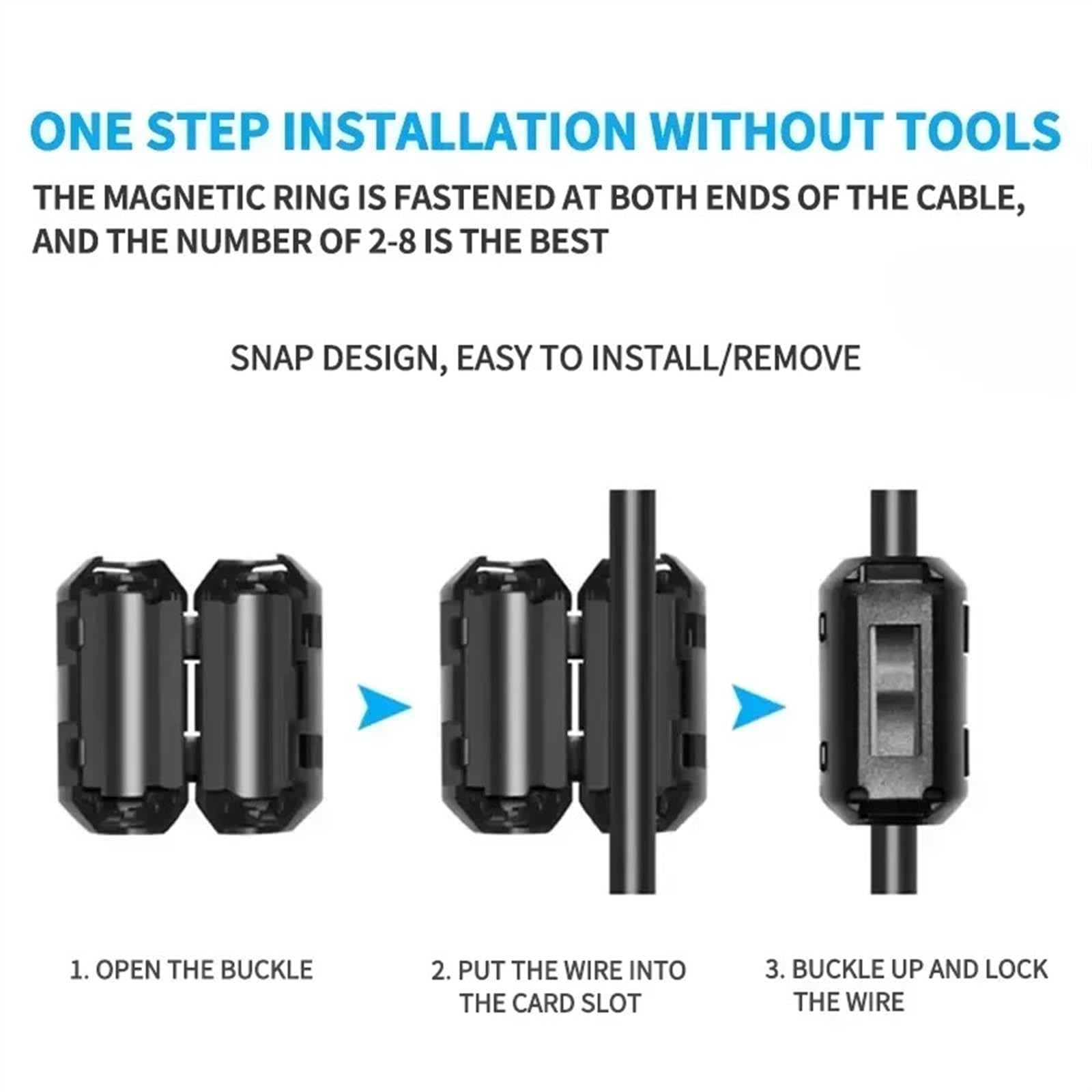 ONE STEP INSTALLATION WITHOUT TOOLS

THE MAGNETIC RING IS FASTENED AT BOTH ENDS OF THE CABLE, AND THE NUMBER OF 2-8 IS THE BEST

SNAP DESIGN, EASY TO INSTALL/REMOVE

1. OPEN THE BUCKLE

2. PUT THE WIRE INTO THE CARD SLOT

3. BUCKLE UP AND LOCK THE WIRE