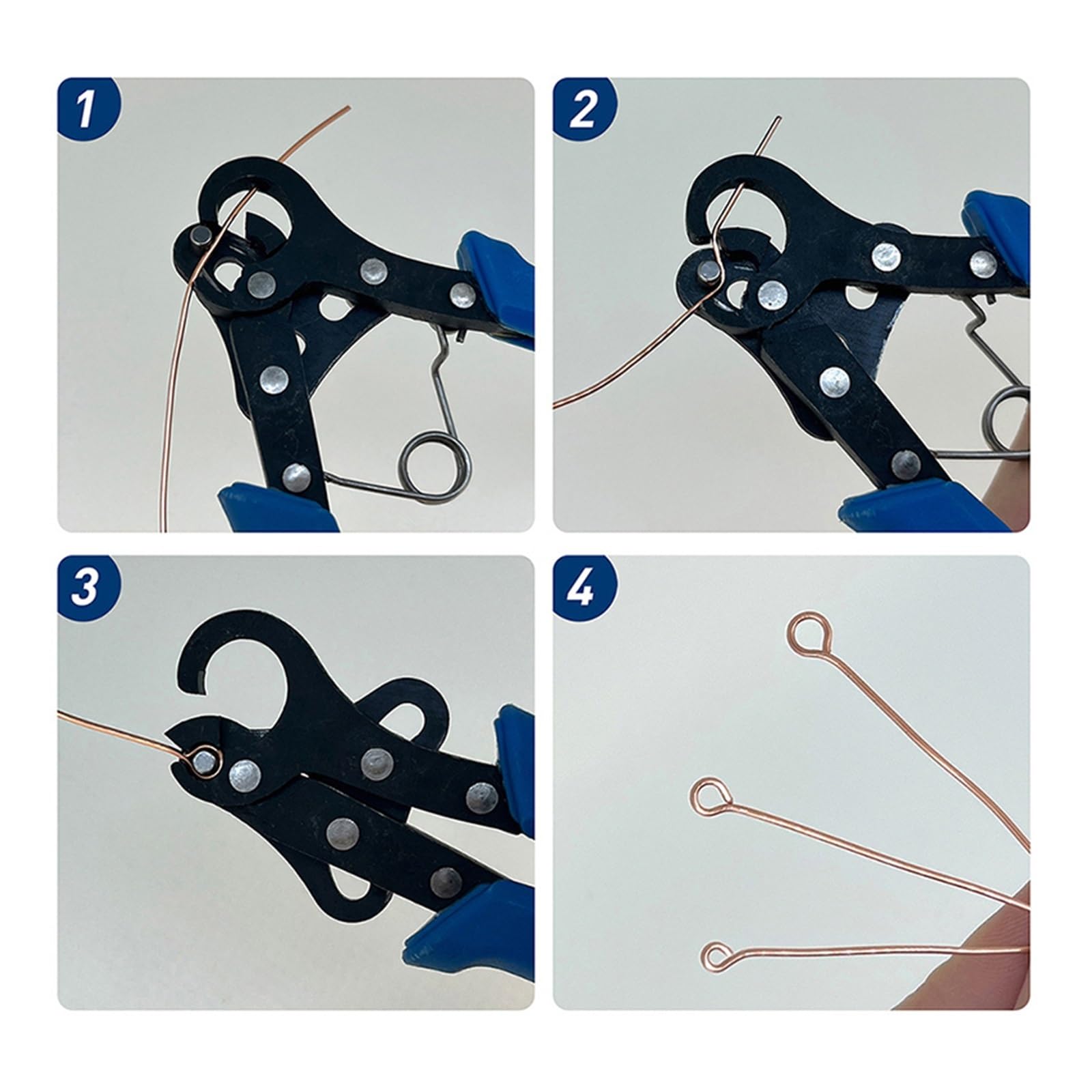 1

2

3

4