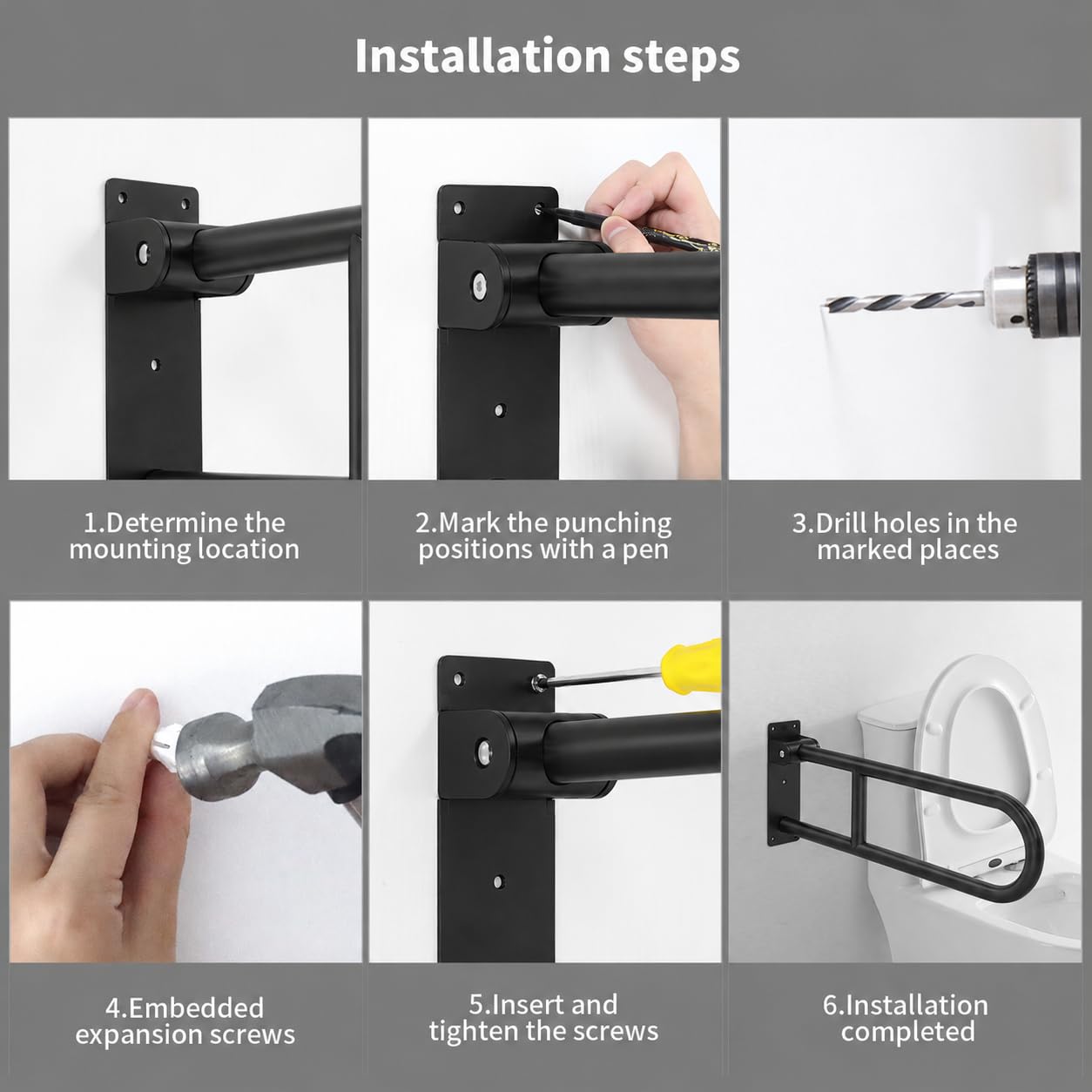 Installation steps

1.Determine the mounting location

2.Mark the punching positions with a pen

3.Drill holes in the marked places

4.Embedded expansion screws

5.Insert and tighten the screws

6.Installation completed