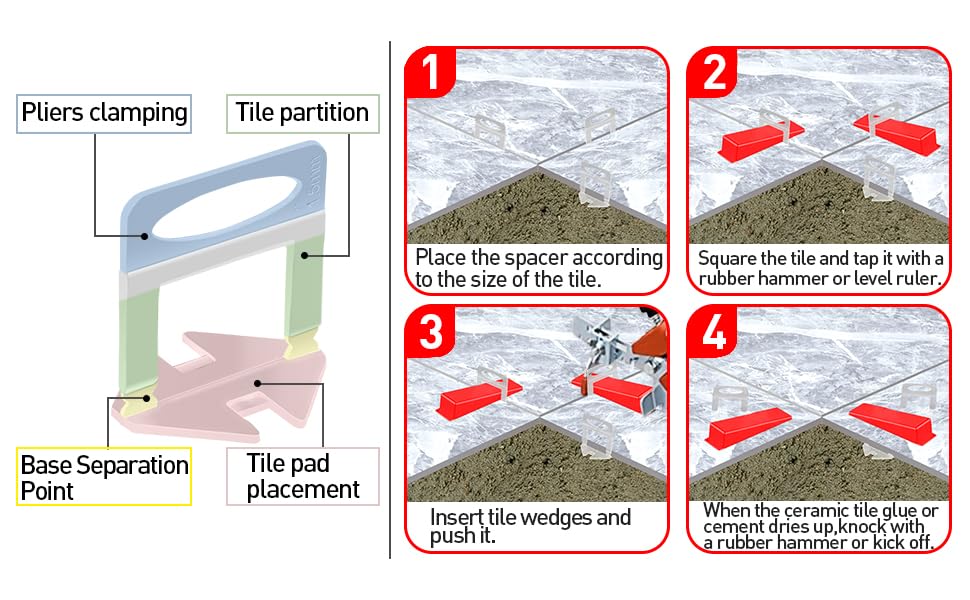 Pliers clamping

Tile partition

1.5mm

Base Separation Point

Tile pad placement

1

Place the spacer according to the size of the tile.

2

Square the tile and tap it with a rubber hammer or level ruler.

3

Insert tile wedges and push it.

4

When the ceramic tile glue or cement dries up,knock with a rubber hammer or kick off.