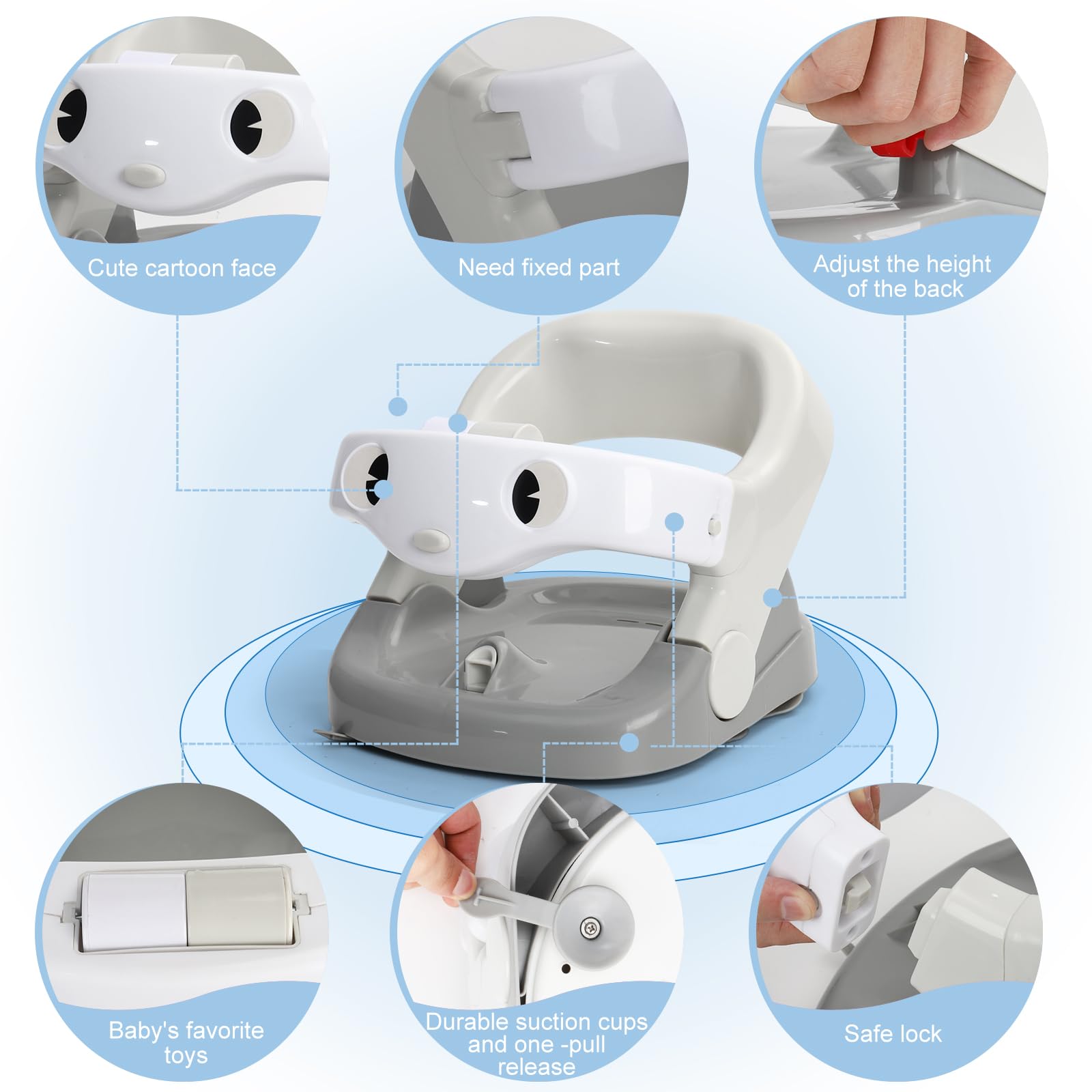 Cute cartoon face

Need fixed part

Adjust the height of the back

Baby's favorite toys

Durable suction cups and one -pull release

Safe lock