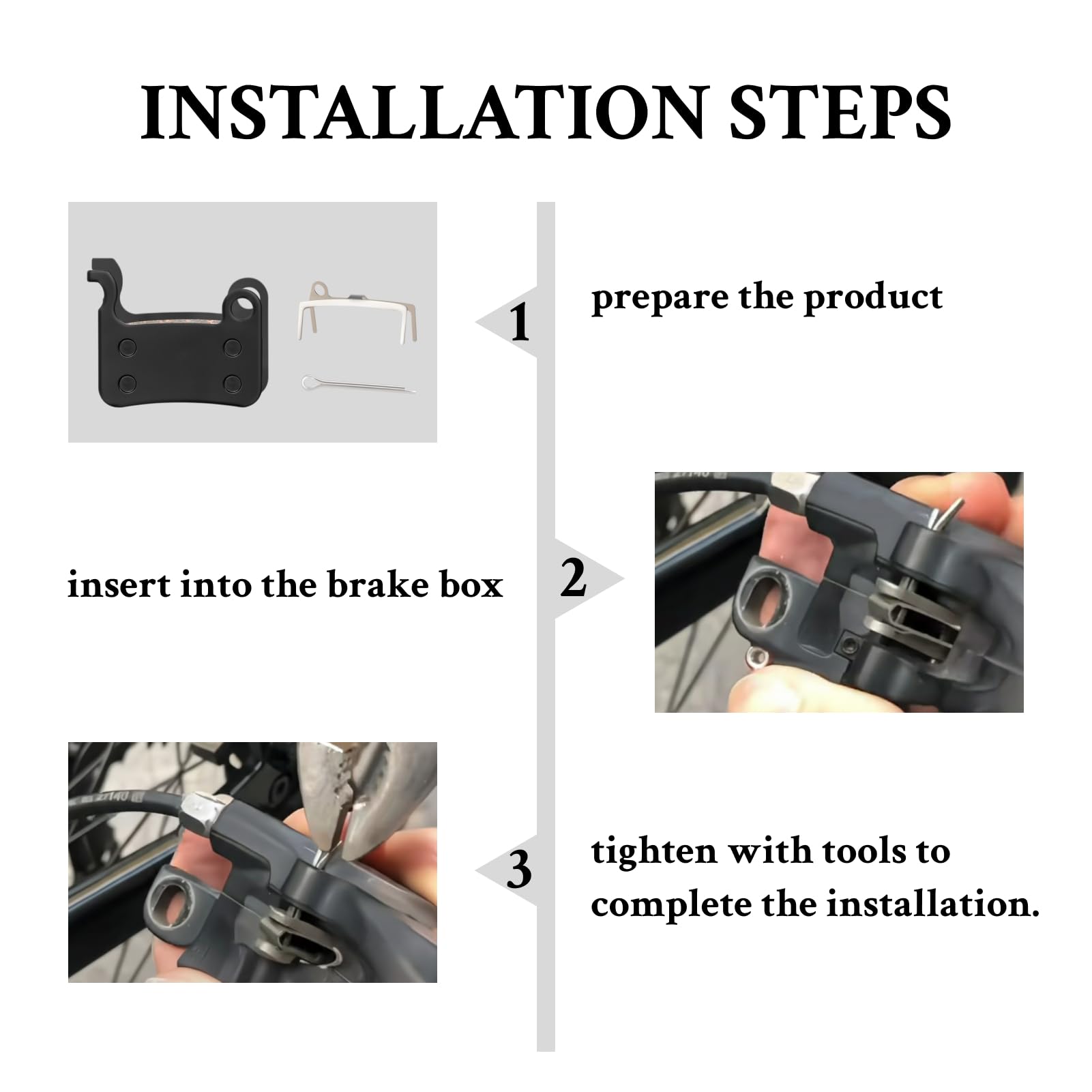 INSTALLATION STEPS

1

prepare the product

insert into the brake box

2

3

tighten with tools to complete the installation.