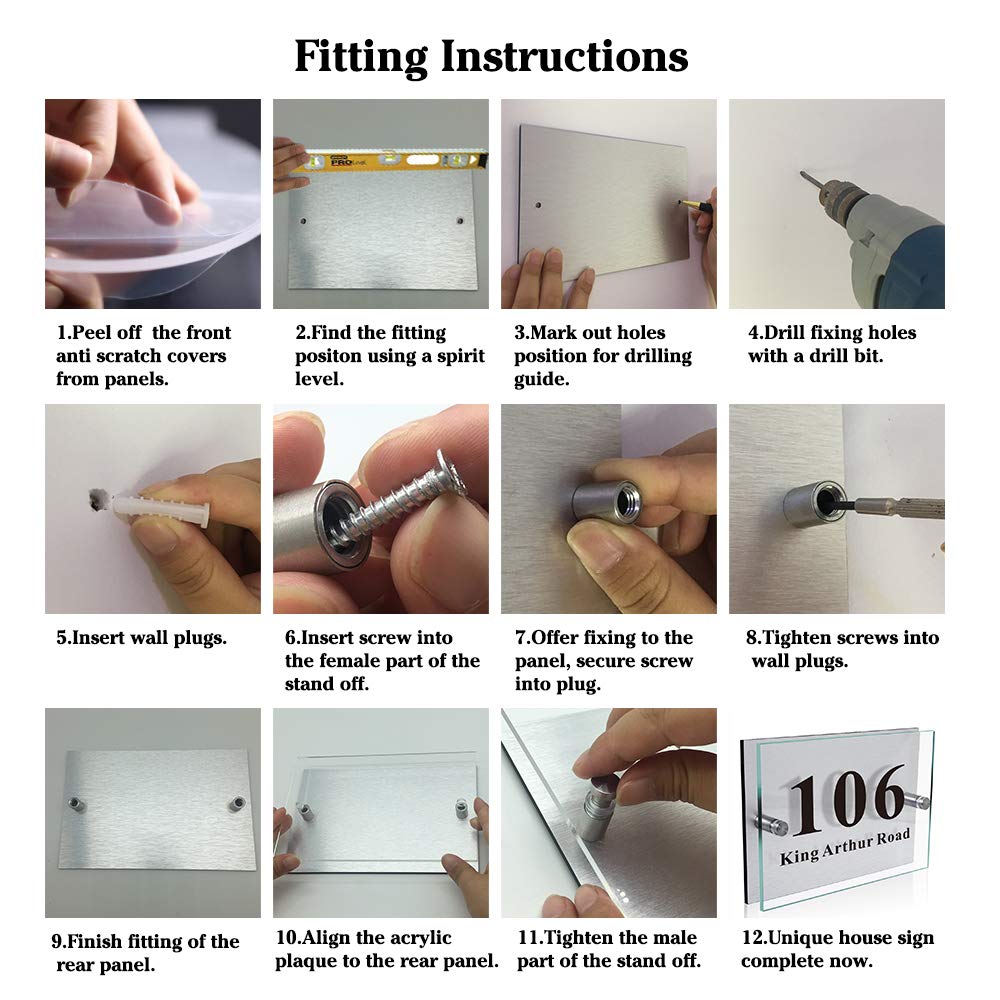 Fitting Instructions

PRO

1.Peel off the front anti scratch covers from panels.

2.Find the fitting positon using a spirit level.

3.Mark out holes position for drilling guide.

4.Drill fixing holes with a drill bit.

5.Insert wall plugs.

6.Insert screw into the female part of the stand off.

7.Offer fixing to the panel, secure screw into plug.

8.Tighten screws into wall plugs.

9.Finish fitting of the rear panel.

10.Align the acrylic plaque to the rear panel.

11.Tighten the male part of the stand off.

106
King Arthur Road

12.Unique house sign complete now.