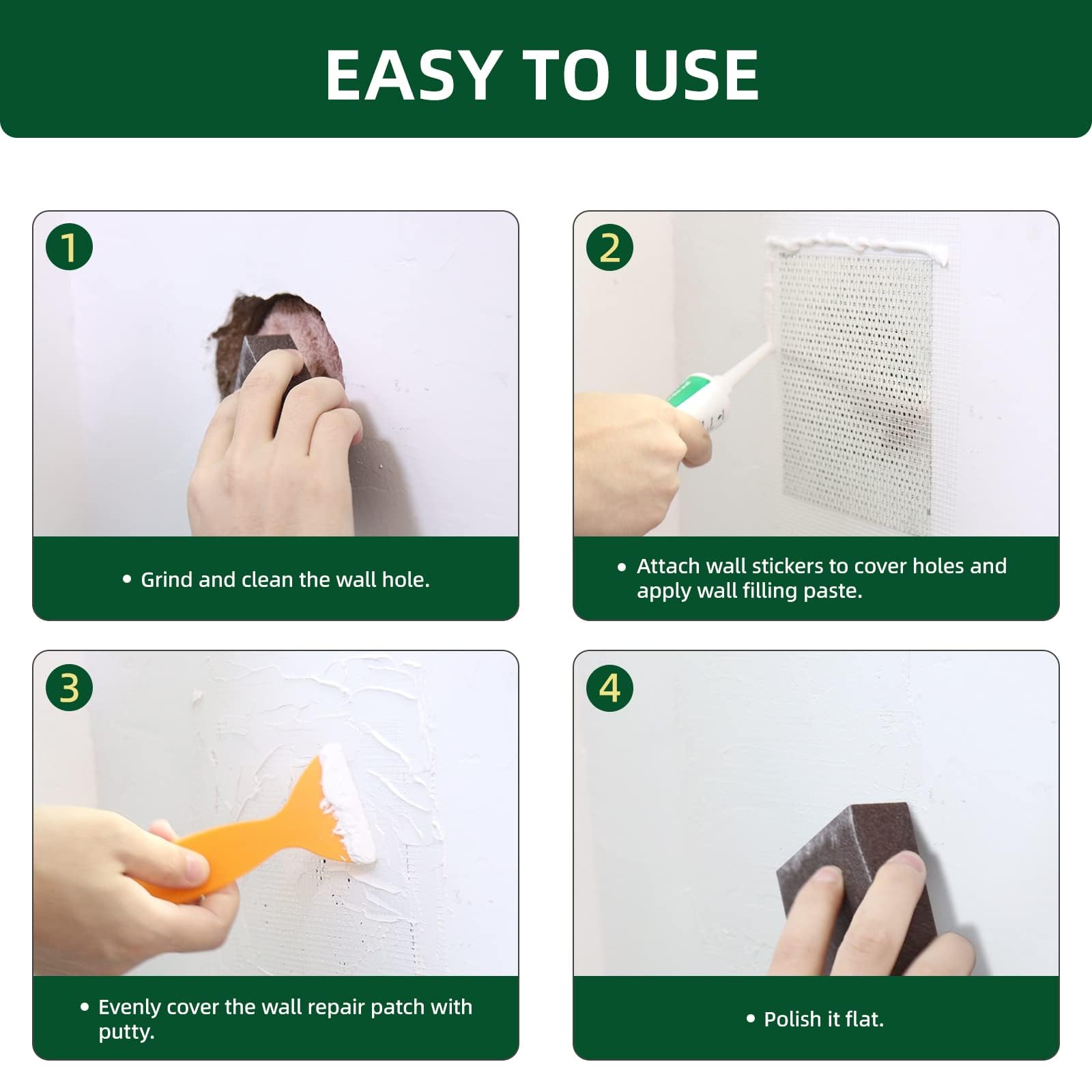 EASY TO USE

1

• Grind and clean the wall hole.

2

• Attach wall stickers to cover holes and apply wall filling paste.

3

• Evenly cover the wall repair patch with putty.

4

• Polish it flat.