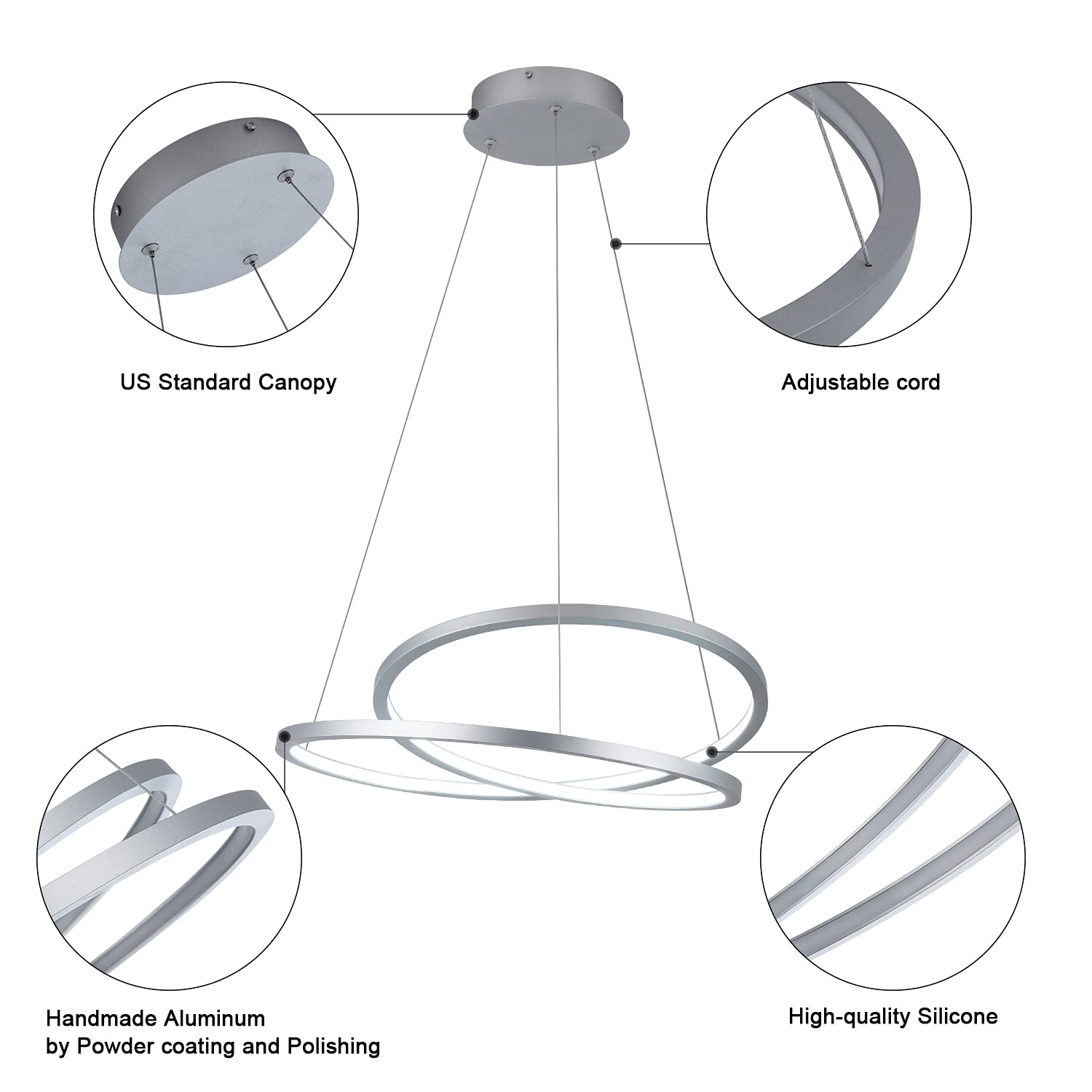 US Standard Canopy

Adjustable cord

Handmade Aluminum
by Powder coating and Polishing

High-quality Silicone