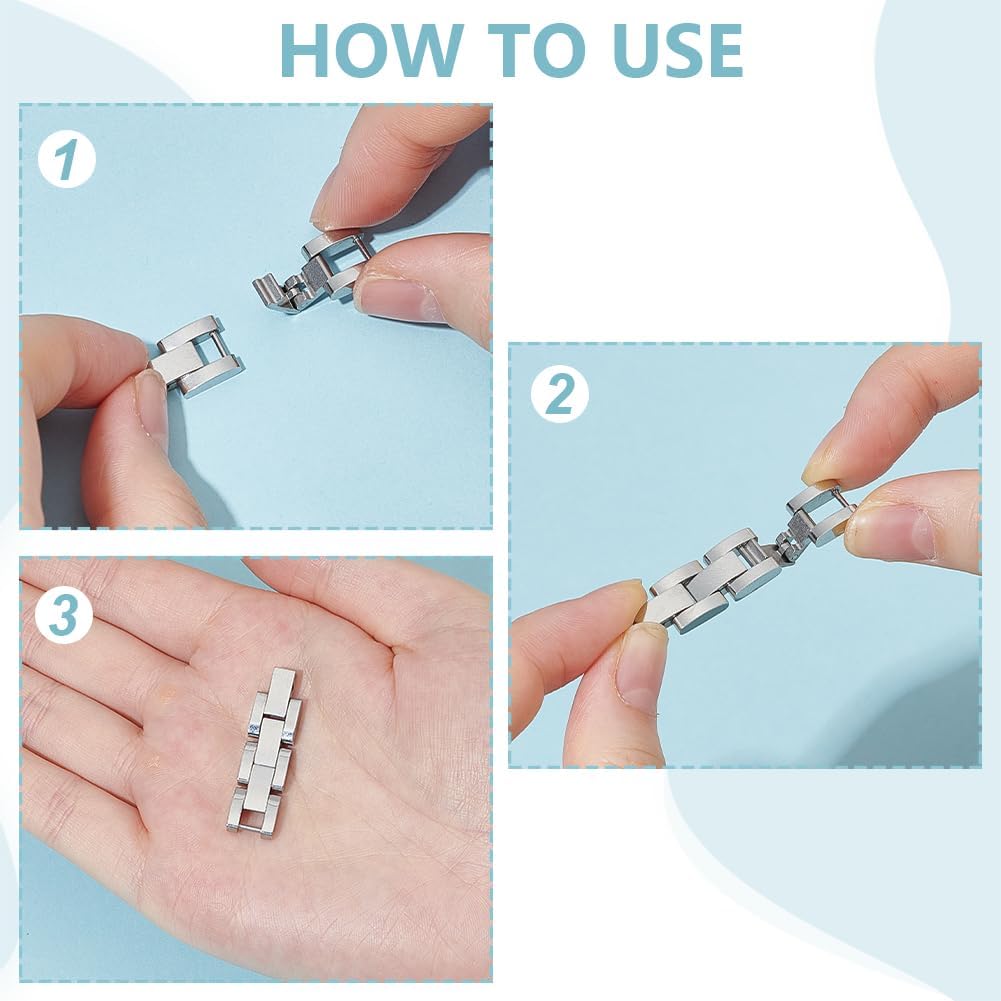 HOW TO USE

1

2

3