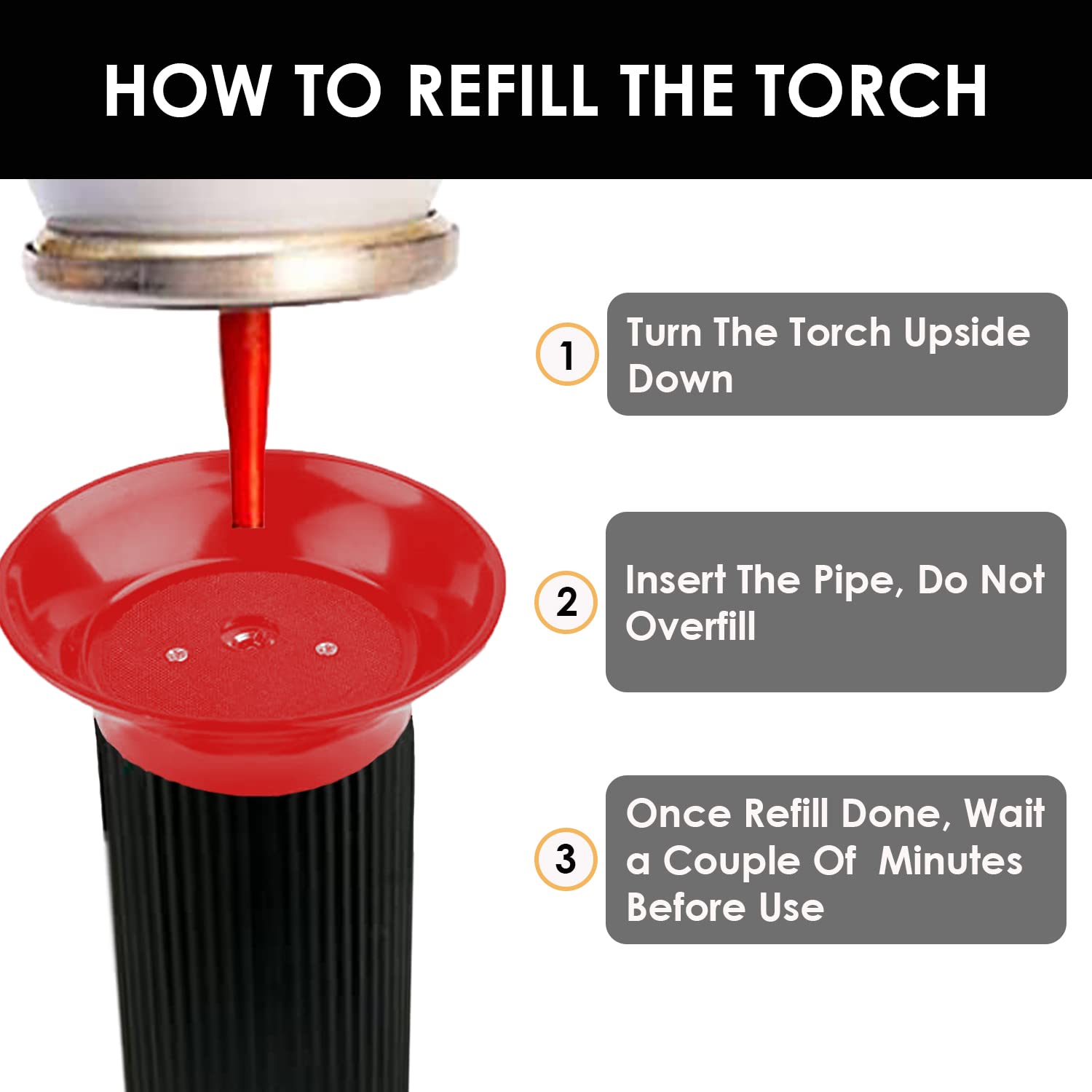 HOW TO REFILL THE TORCH

1 Turn The Torch Upside Down

2 Insert The Pipe, Do Not Overfill

3 Once Refill Done, Wait a Couple Of Minutes Before Use