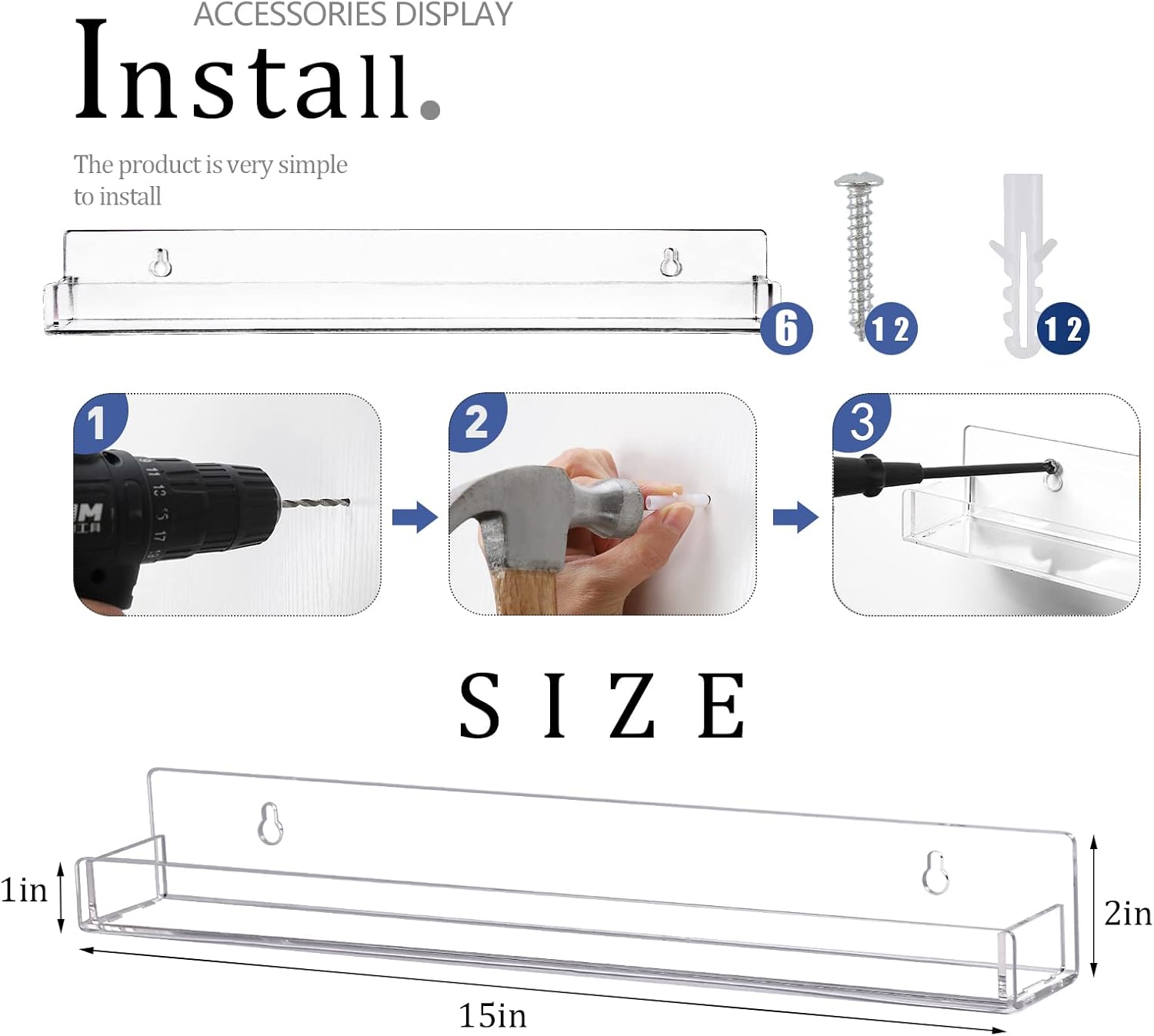 ACCESSORIES DISPLAY

Install.

The product is very simple to install

6

12

12

1

2

3

SIZE

1in

2in

15in