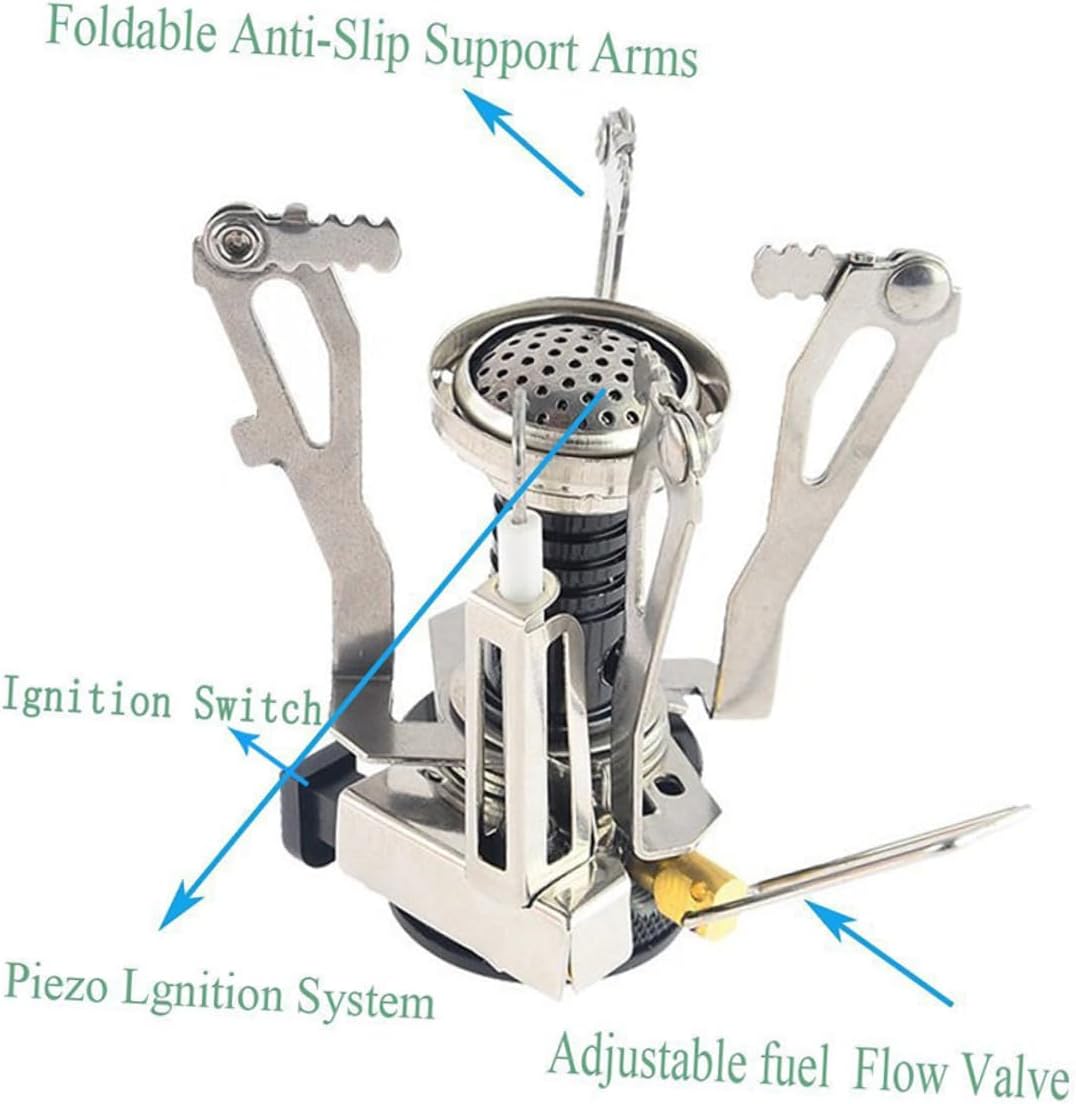 Foldable Anti-Slip Support Arms

Ignition Switch

Piezo Lgnition System

Adjustable fuel Flow Valve