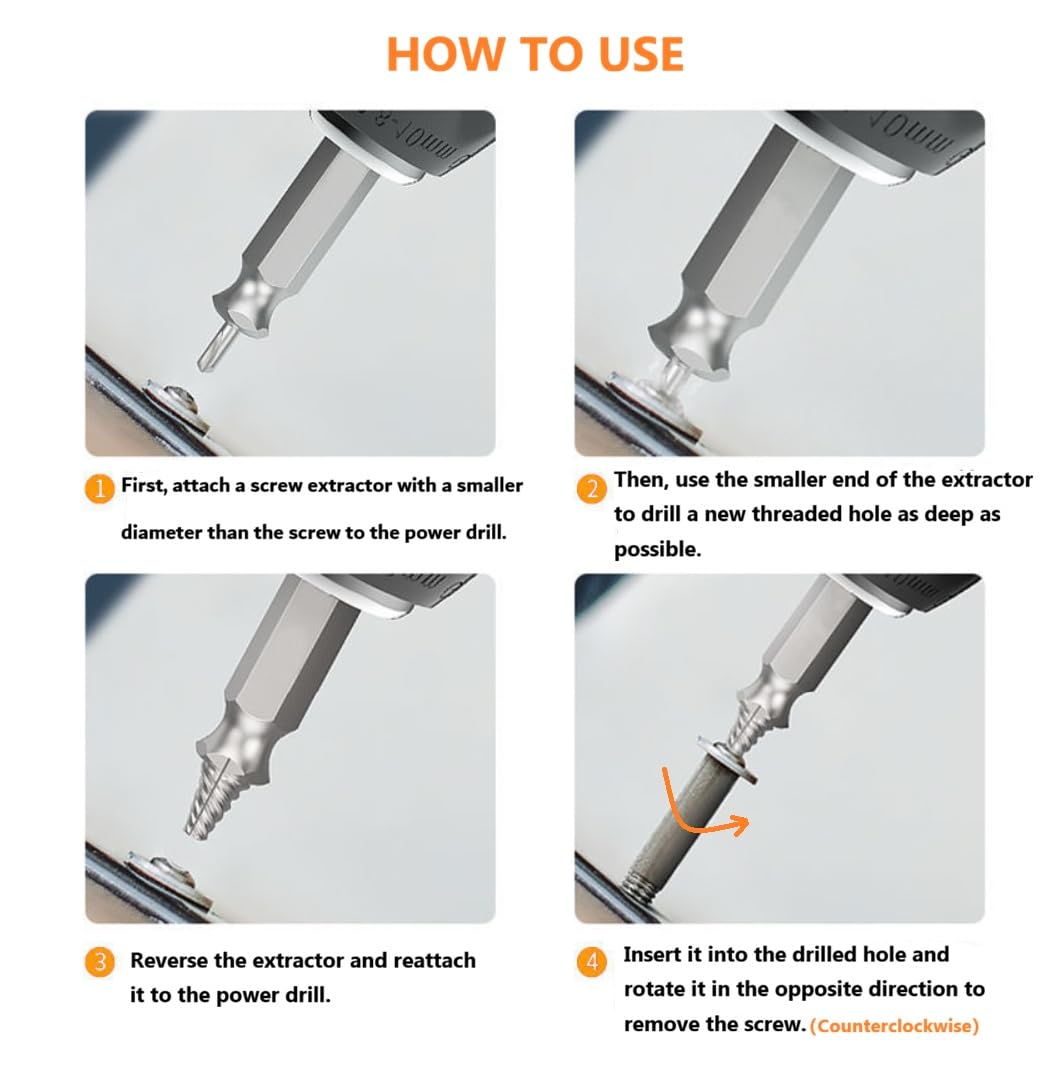 HOW TO USE

1 First, attach a screw extractor with a smaller diameter than the screw to the power drill.

2 Then, use the smaller end of the extractor to drill a new threaded hole as deep as possible.

3 Reverse the extractor and reattach it to the power drill.

4 Insert it into the drilled hole and rotate it in the opposite direction to remove the screw. (Counterclockwise)