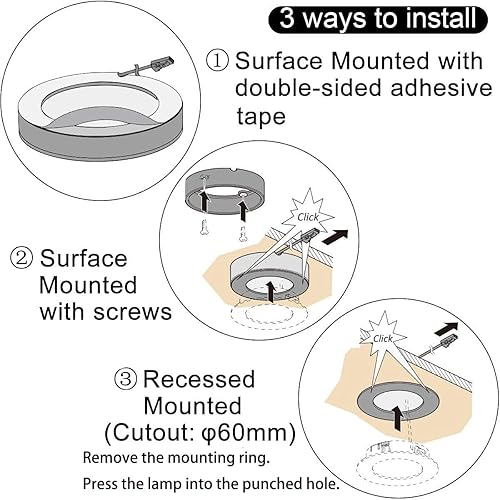 3 ways to install

① Surface Mounted with double-sided adhesive tape

Click

② Surface Mounted with screws

Click

③ Recessed Mounted (Cutout: φ60mm)

Remove the mounting ring.

Press the lamp into the punched hole.