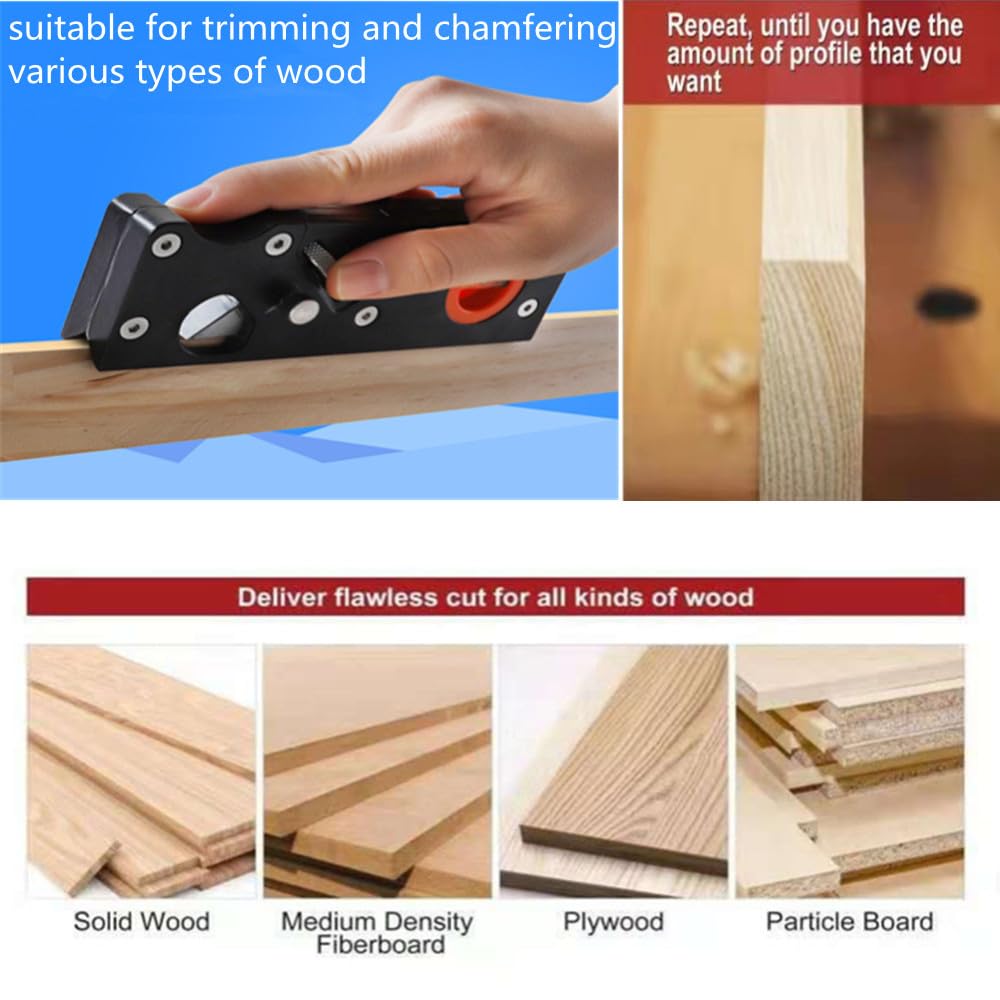 suitable for trimming and chamfering various types of wood

Repeat, until you have the amount of profile that you want

Deliver flawless cut for all kinds of wood

Solid Wood

Medium Density Fiberboard

Plywood

Particle Board