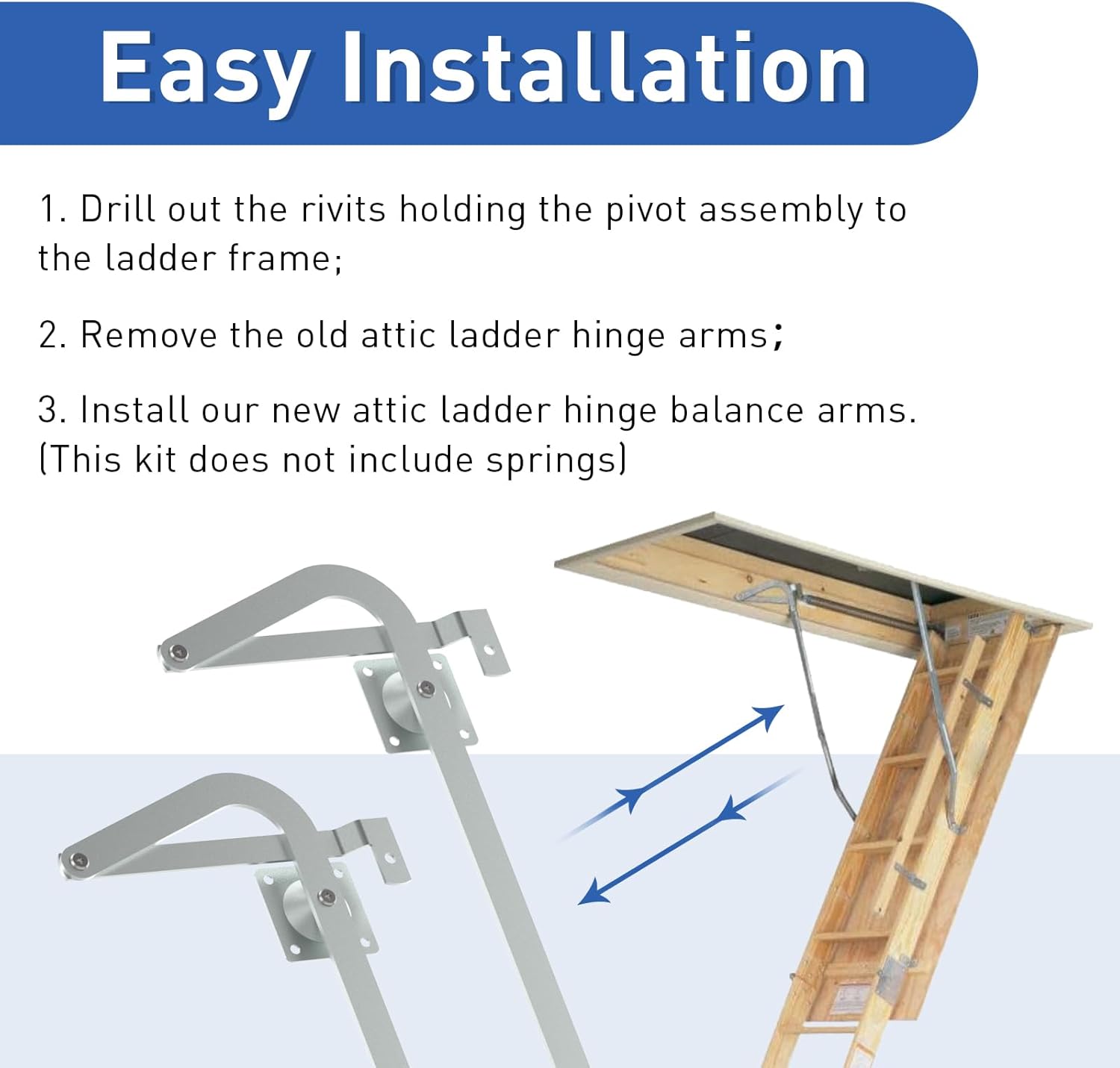 Easy Installation

1. Drill out the rivits holding the pivot assembly to the ladder frame;

2. Remove the old attic ladder hinge arms;

3. Install our new attic ladder hinge balance arms. (This kit does not include springs)