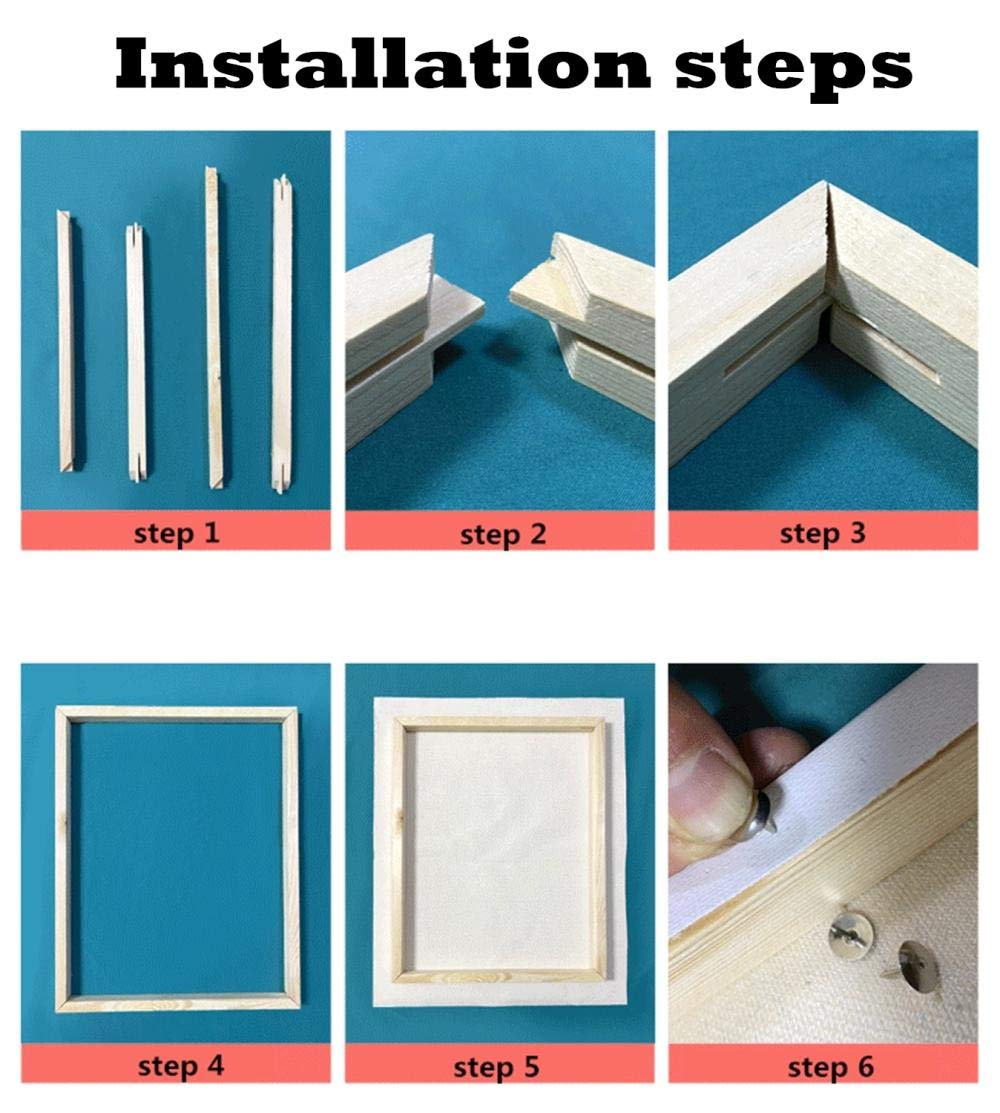 Installation steps

step 1

step 2

step 3

step 4

step 5

step 6