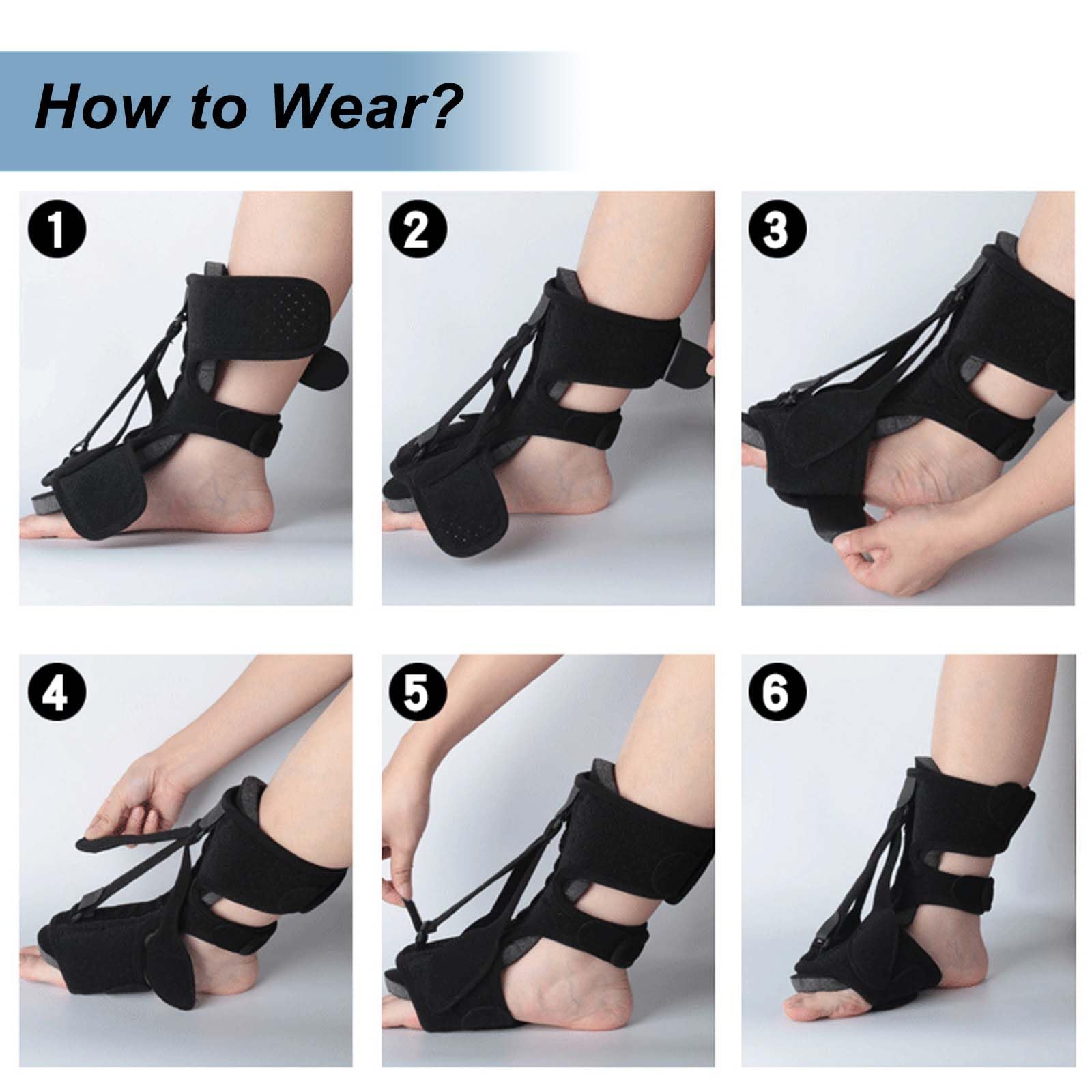 How to Wear?

1

2

3

4

5

6