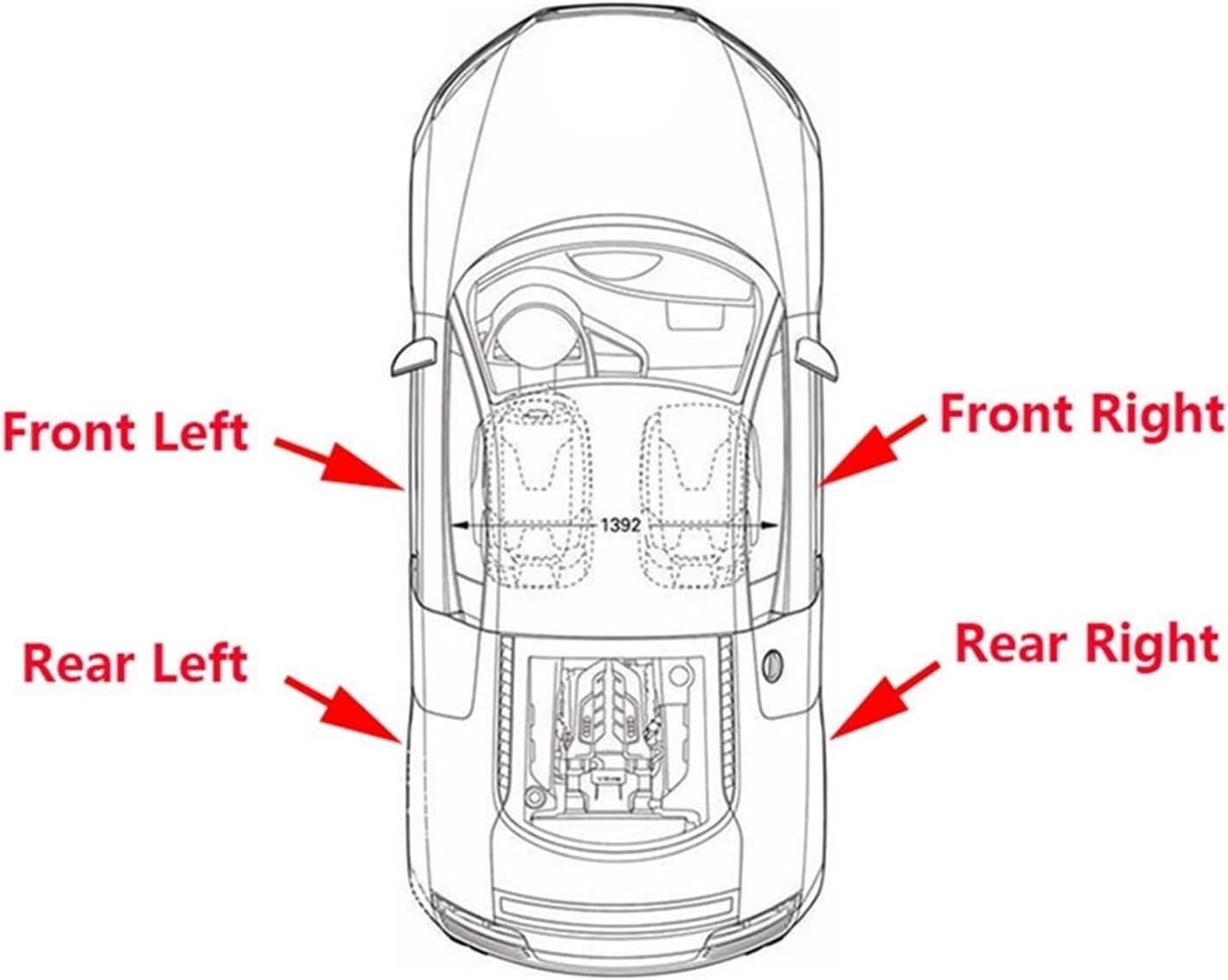 Front Left

Front Right

1392

Rear Left

Rear Right