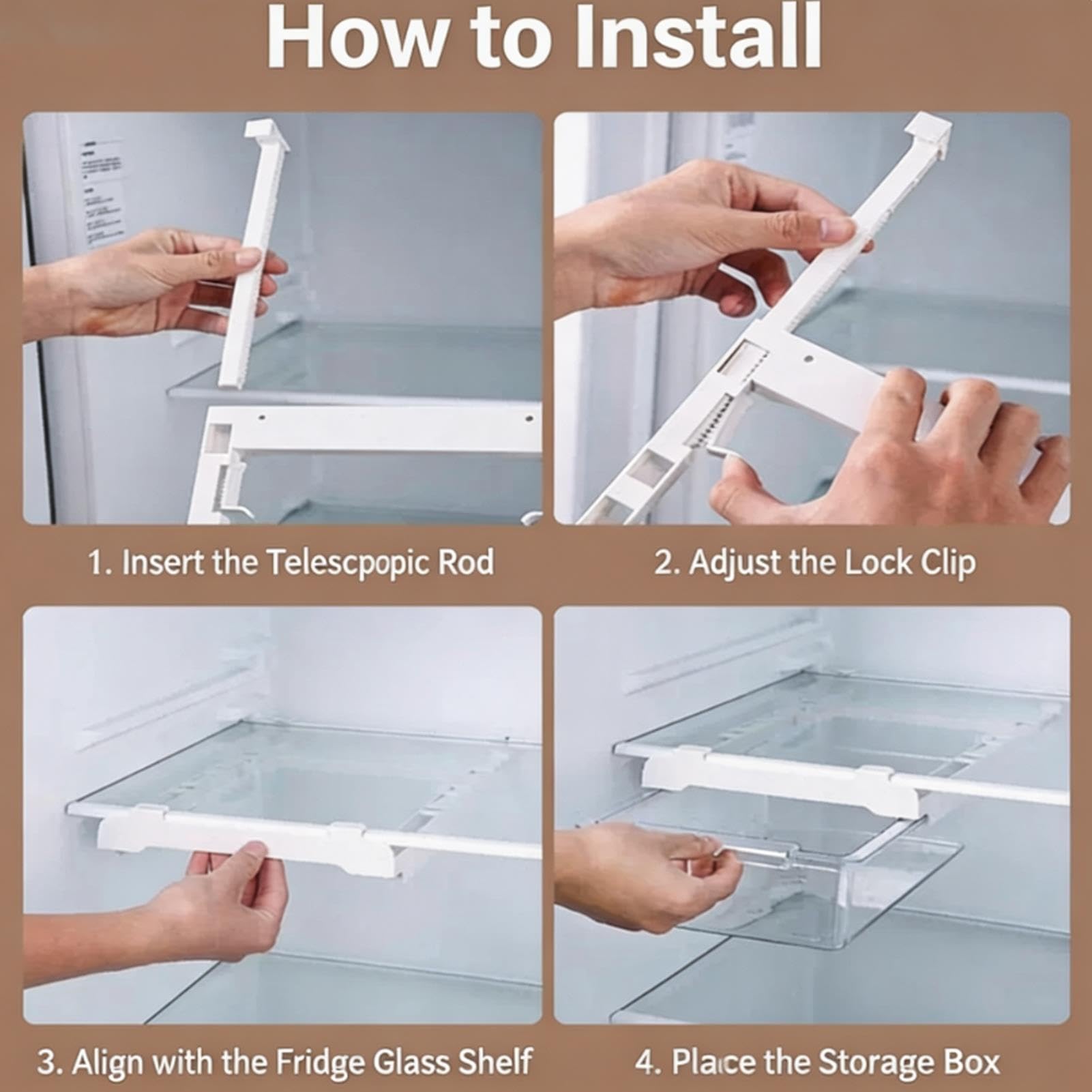 How to Install

1. Insert the Telescpopic Rod

2. Adjust the Lock Clip

3. Align with the Fridge Glass Shelf

4. Place the Storage Box